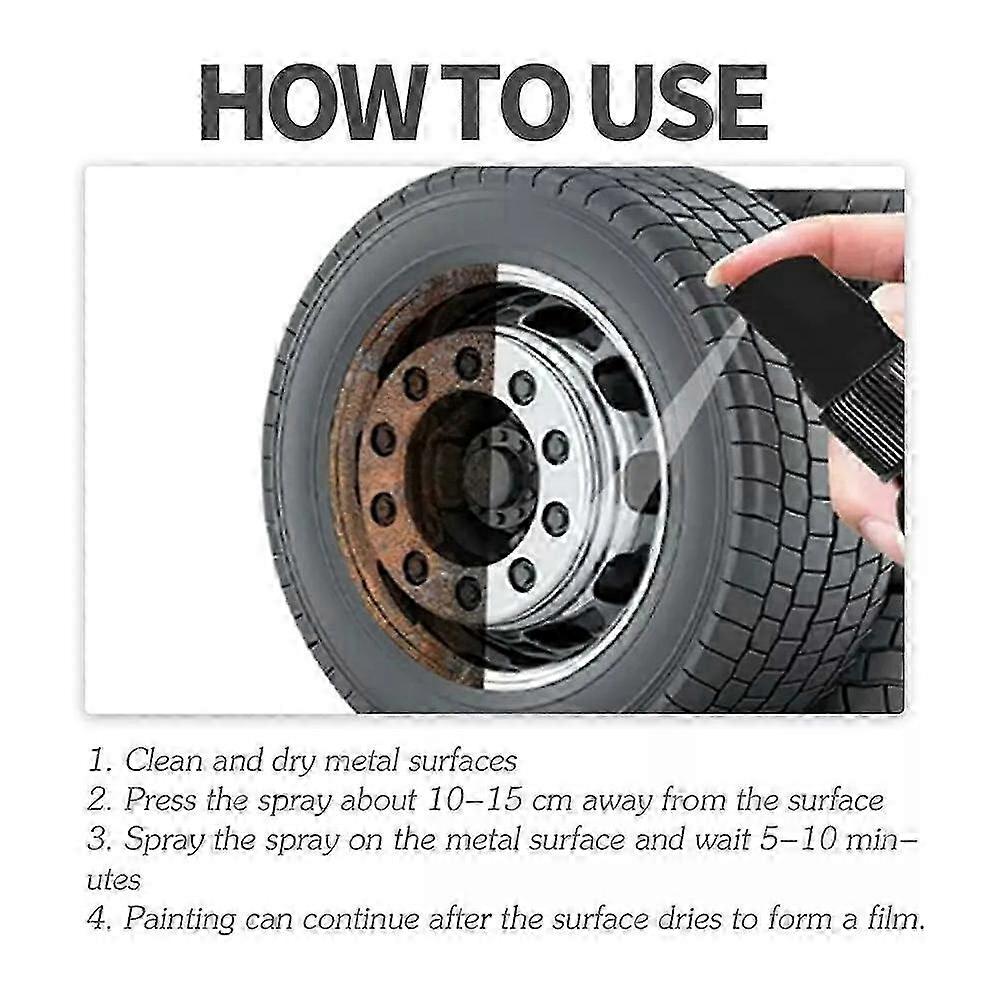 HOW TO USE

1. Clean and dry metal surfaces
2. Press the spray about 10–15 cm away from the surface
3. Spray the spray on the metal surface and wait 5–10 minutes
4. Painting can continue after the surface dries to form a film.