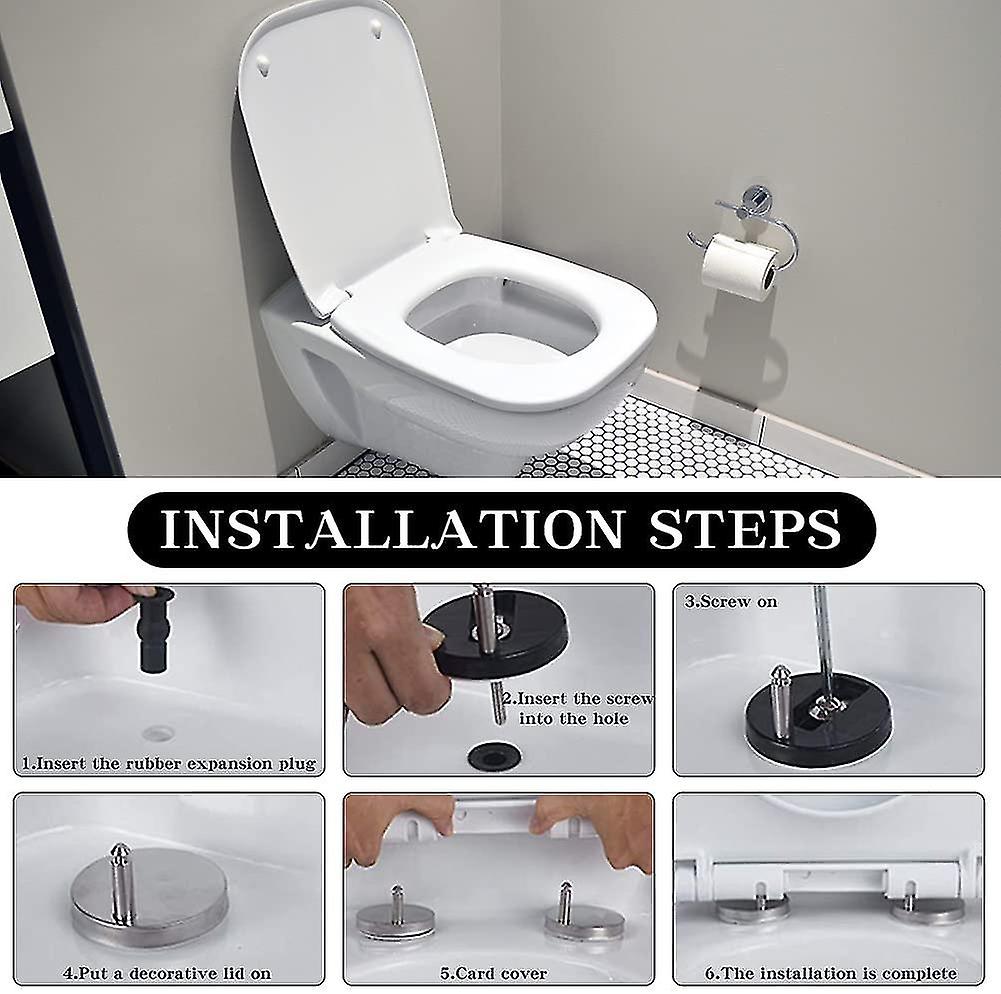 INSTALLATION STEPS

1.Insert the rubber expansion plug

2.Insert the screw into the hole

3.Screw on

4.Put a decorative lid on

5.Card cover

6.The installation is complete