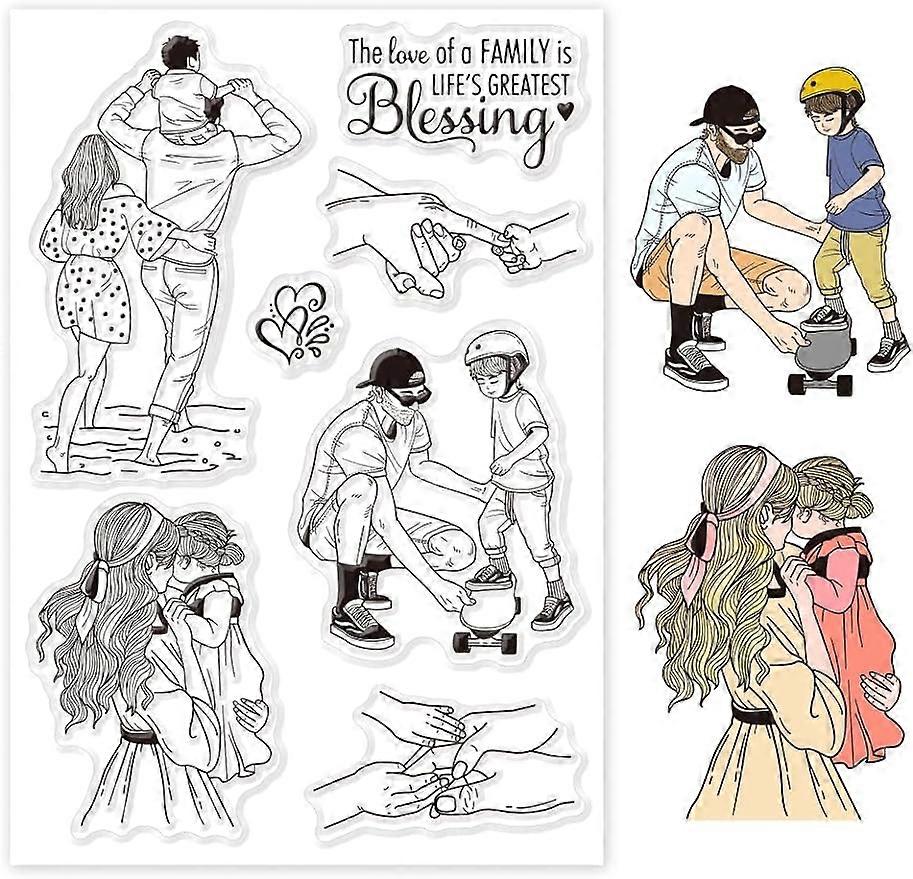 The love of a FAMILY is
LIFE'S GREATEST
Blessing