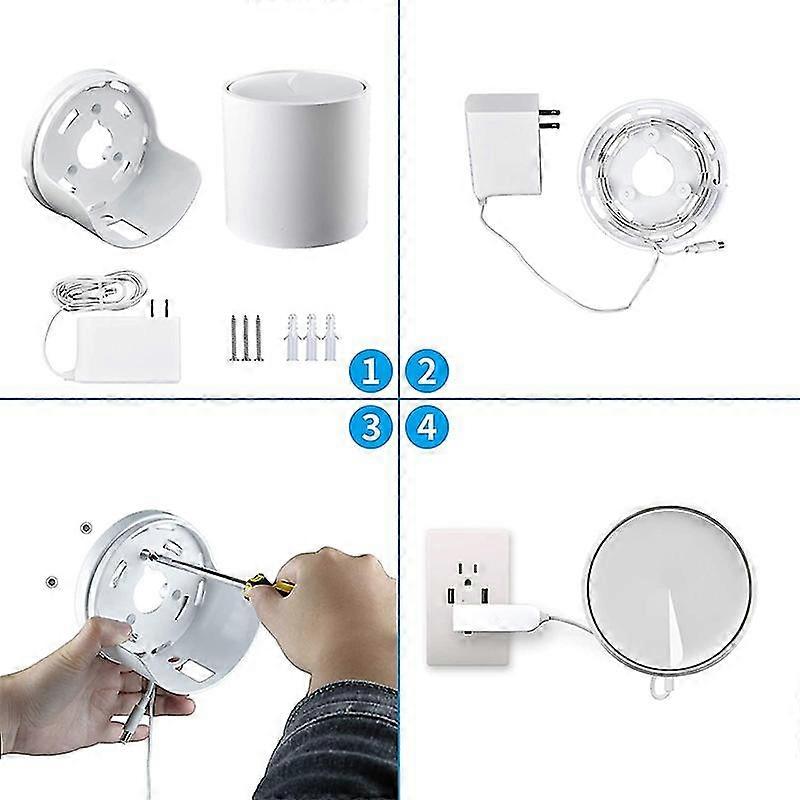 1
2
3
4