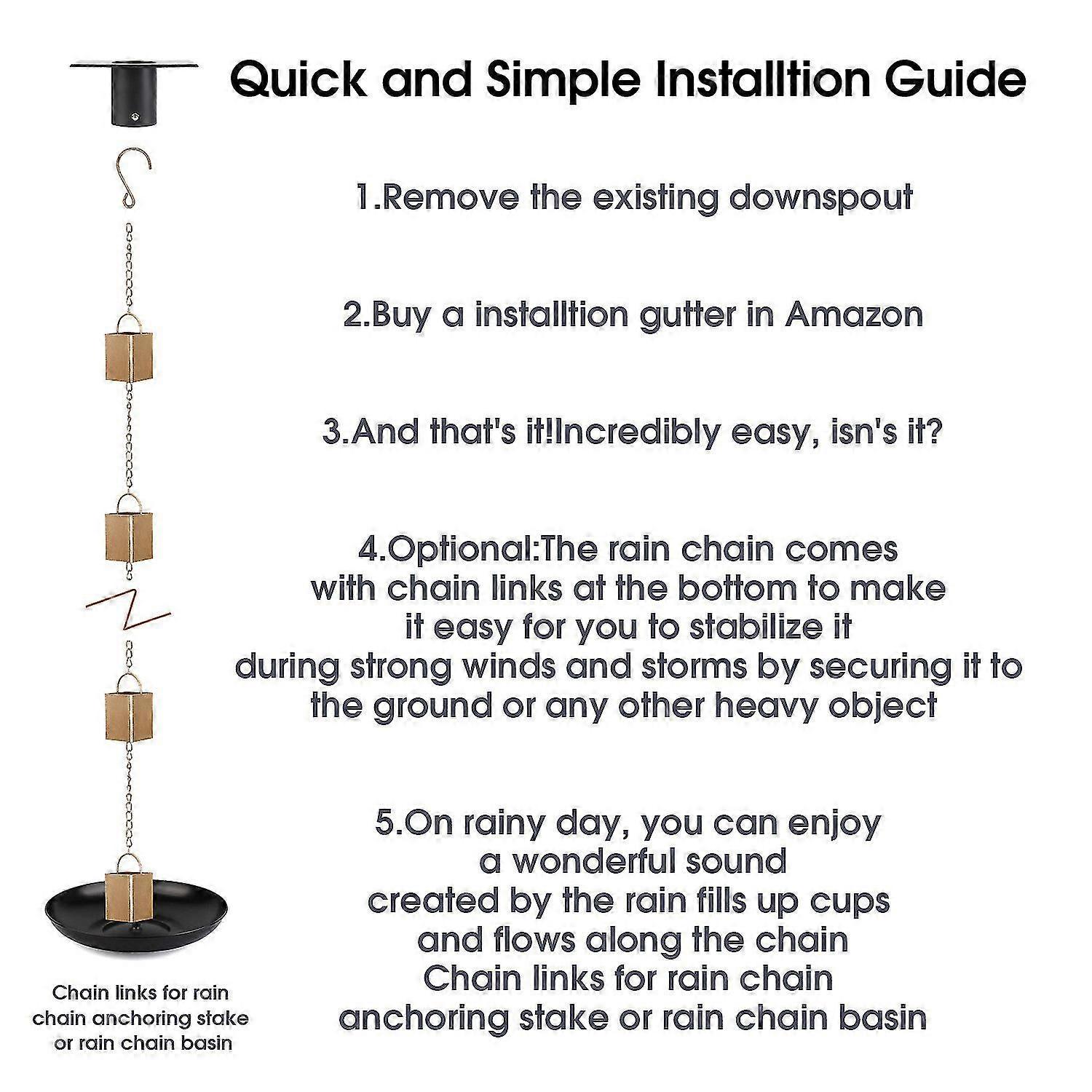 Quick and Simple Installtion Guide

1.Remove the existing downspout

2.Buy a installtion gutter in Amazon

3.And that's it!Incredibly easy, isn's it?

4.Optional:The rain chain comes with chain links at the bottom to make it easy for you to stabilize it during strong winds and storms by securing it to the ground or any other heavy object

5.On rainy day, you can enjoy a wonderful sound created by the rain fills up cups and flows along the chain Chain links for rain chain anchoring stake or rain chain basin

Chain links for rain chain anchoring stake or rain chain basin