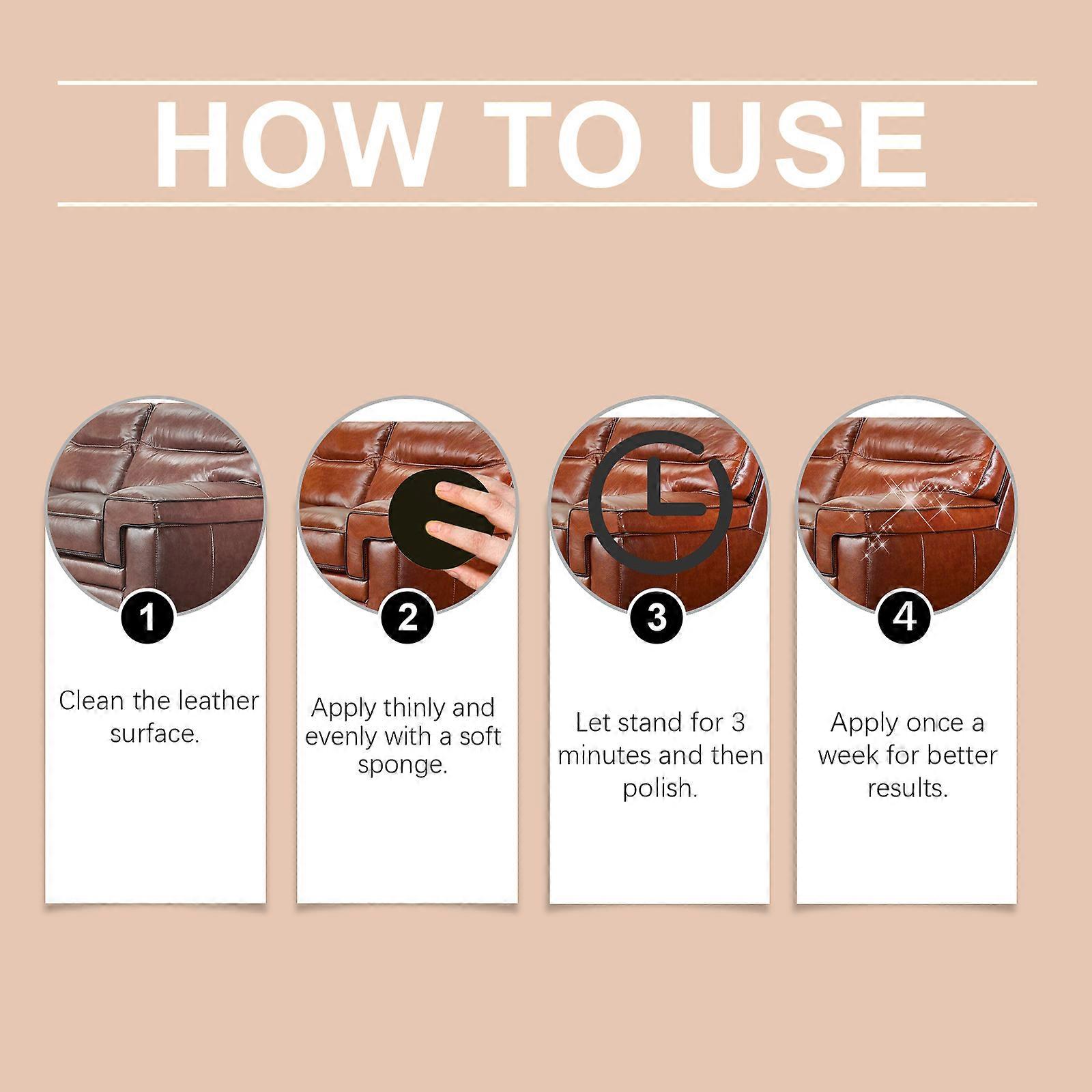 HOW TO USE

1

Clean the leather surface.

2

Apply thinly and evenly with a soft sponge.

3

Let stand for 3 minutes and then polish.

4

Apply once a week for better results.