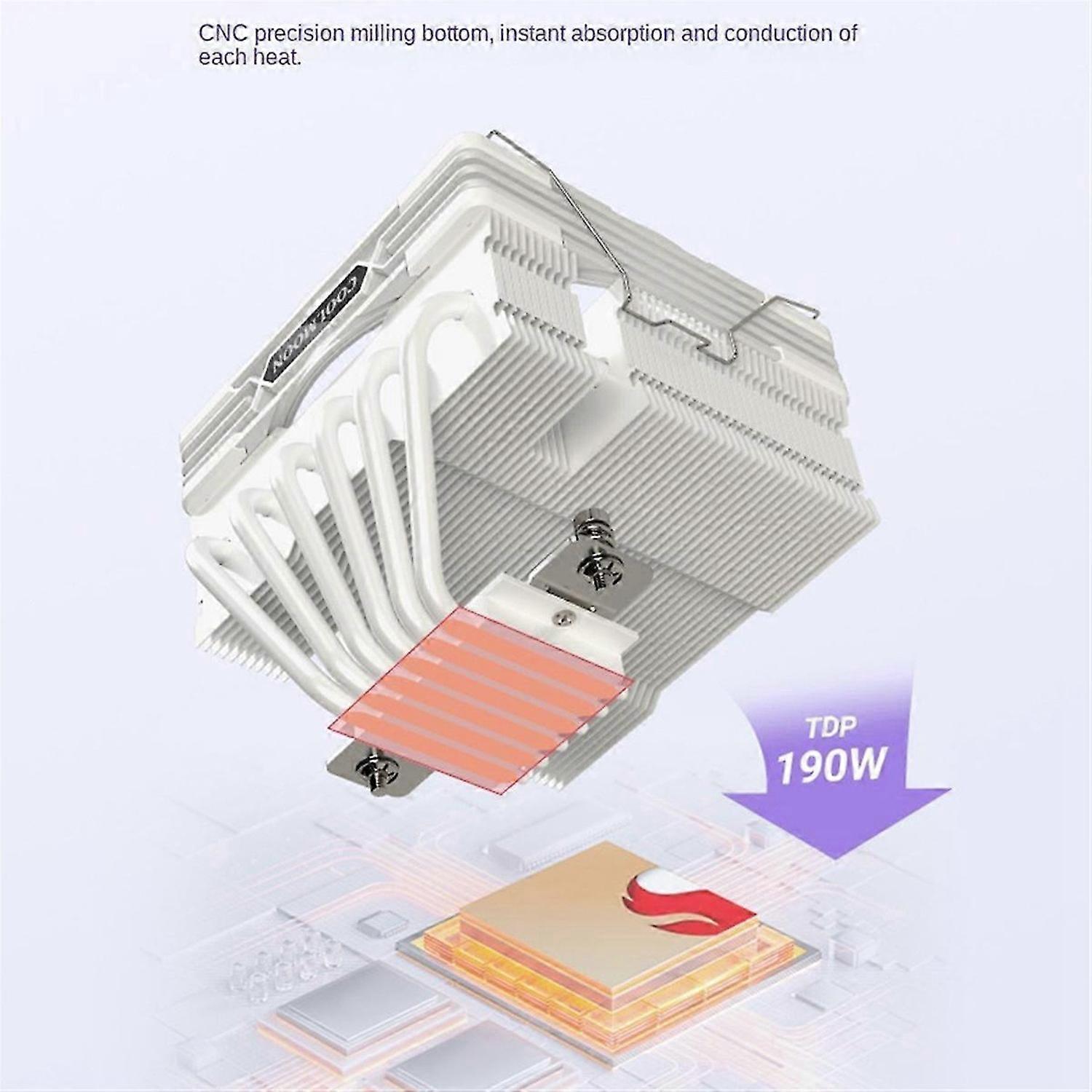 CNC precision milling bottom, instant absorption and conduction of each heat.

COOLMOON

TDP
190W