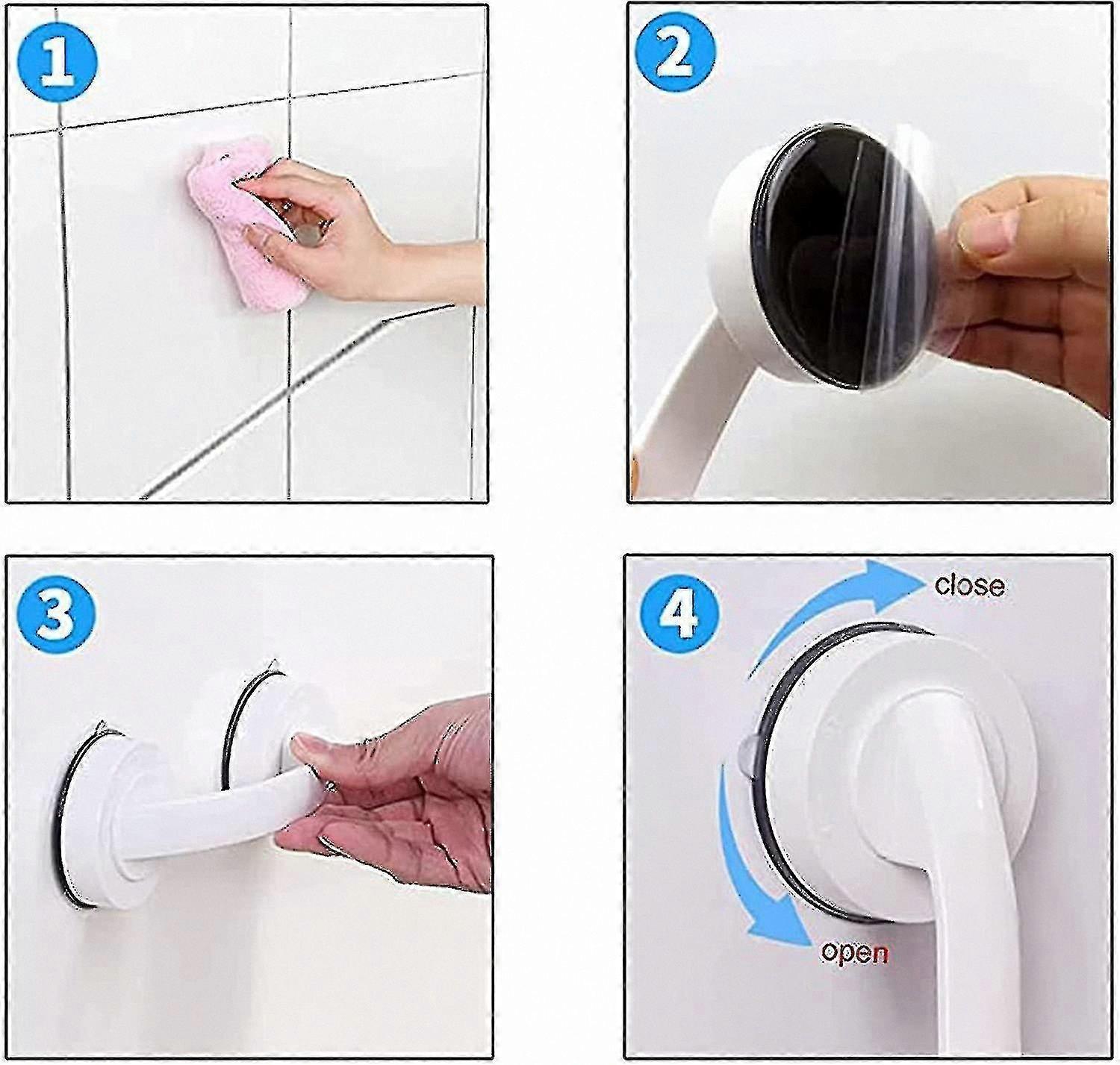 1

2

3

4

close

open