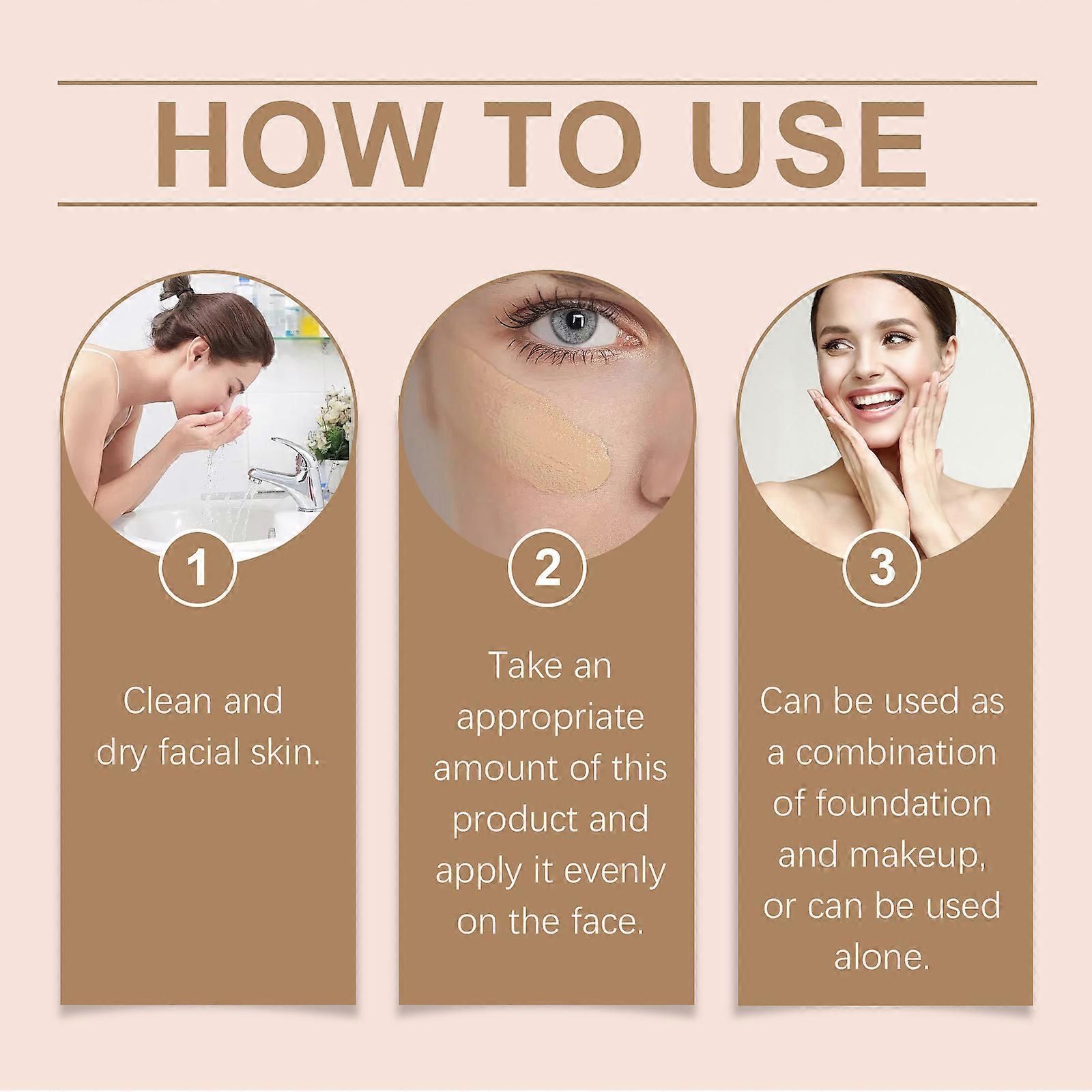 HOW TO USE

1

Clean and dry facial skin.

2

Take an appropriate amount of this product and apply it evenly on the face.

3

Can be used as a combination of foundation and makeup, or can be used alone.