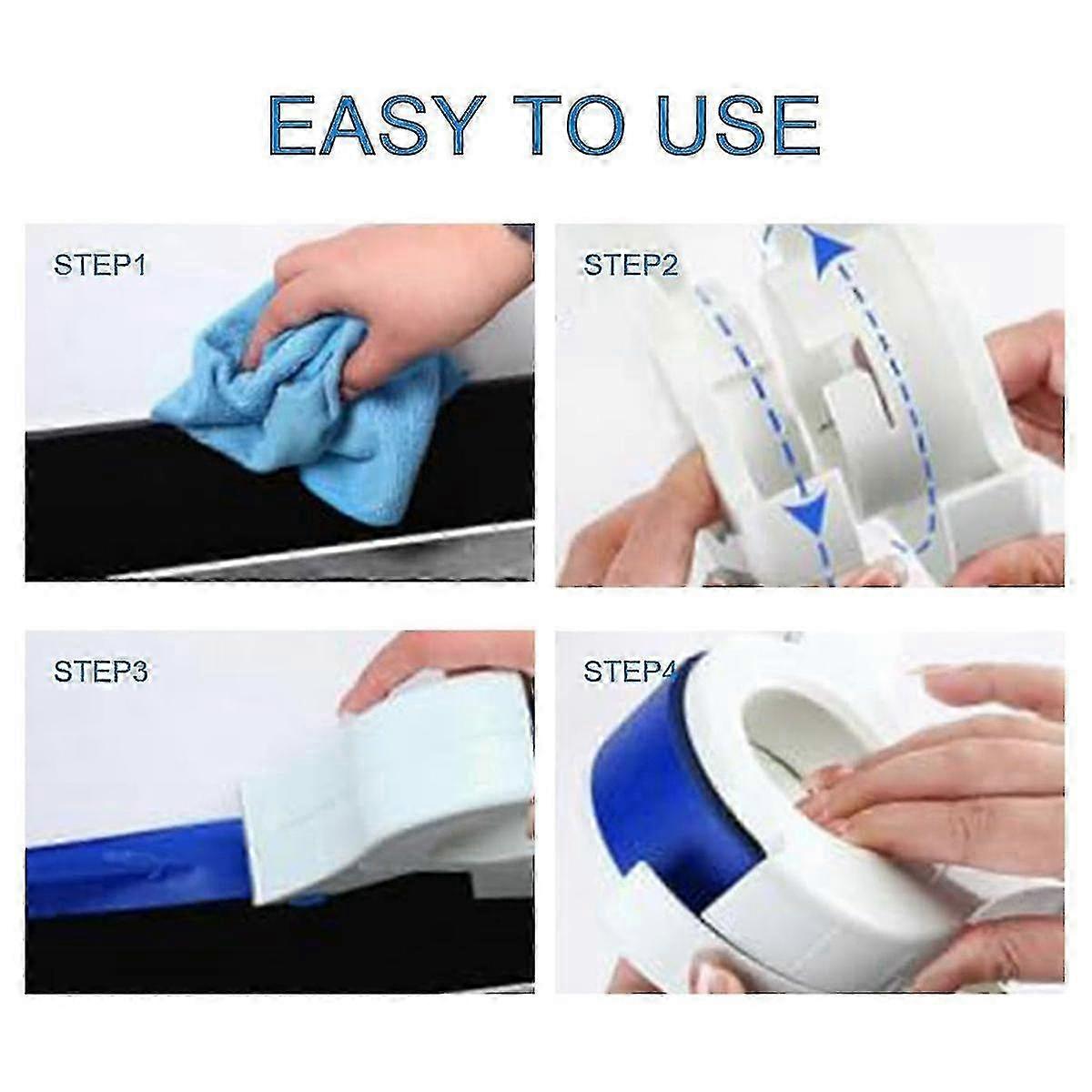 EASY TO USE

STEP1

STEP2

STEP3

STEP4