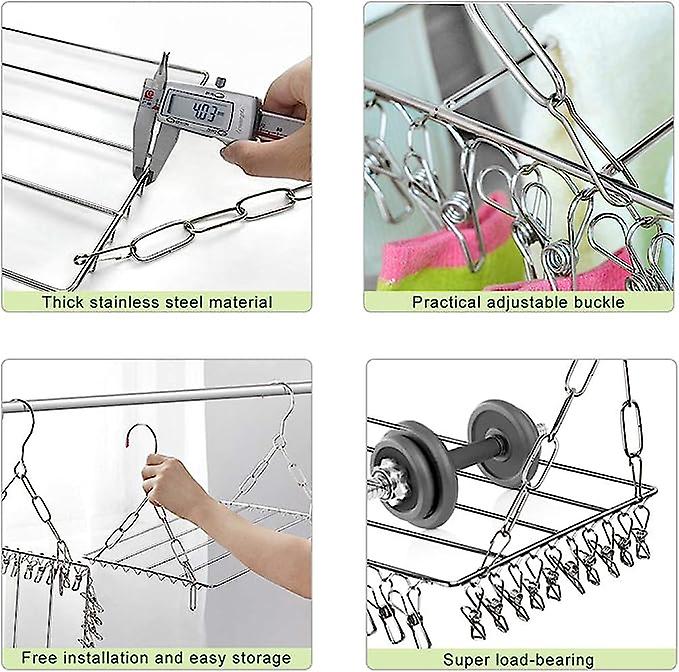 4.03

Thick stainless steel material

Practical adjustable buckle

Free installation and easy storage

Super load-bearing