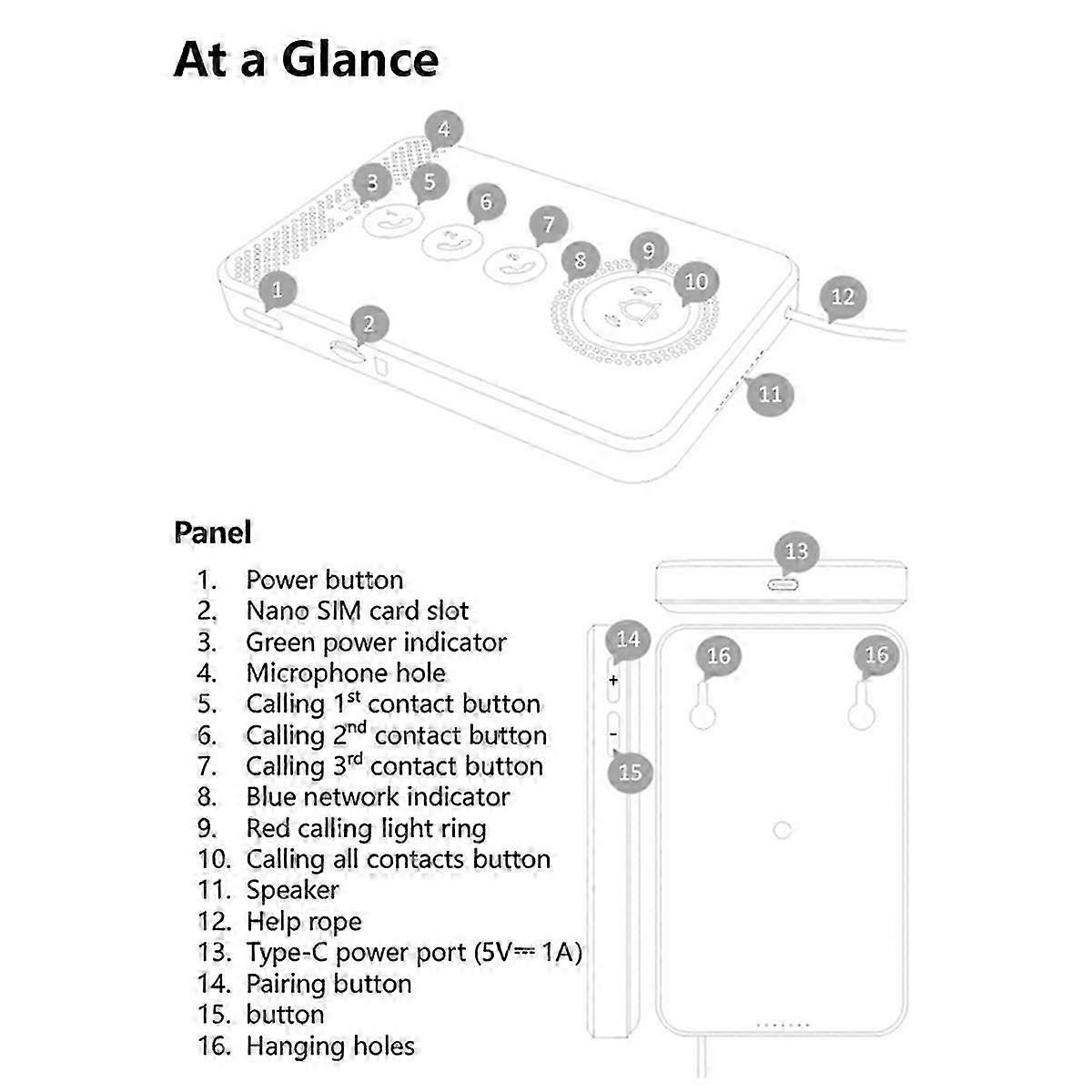 At a Glance

4
3
5
6
7
8
9
10
1
2
12
11

Panel

1. Power button
2. Nano SIM card slot
3. Green power indicator
4. Microphone hole
5. Calling 1$^{st}$ contact button
6. Calling 2$^{nd}$ contact button
7. Calling 3$^{rd}$ contact button
8. Blue network indicator
9. Red calling light ring
10. Calling all contacts button
11. Speaker
12. Help rope
13. Type-C power port (5V⎓1A)
14. Pairing button
15. button
16. Hanging holes

13
14
+
-
15
16
16