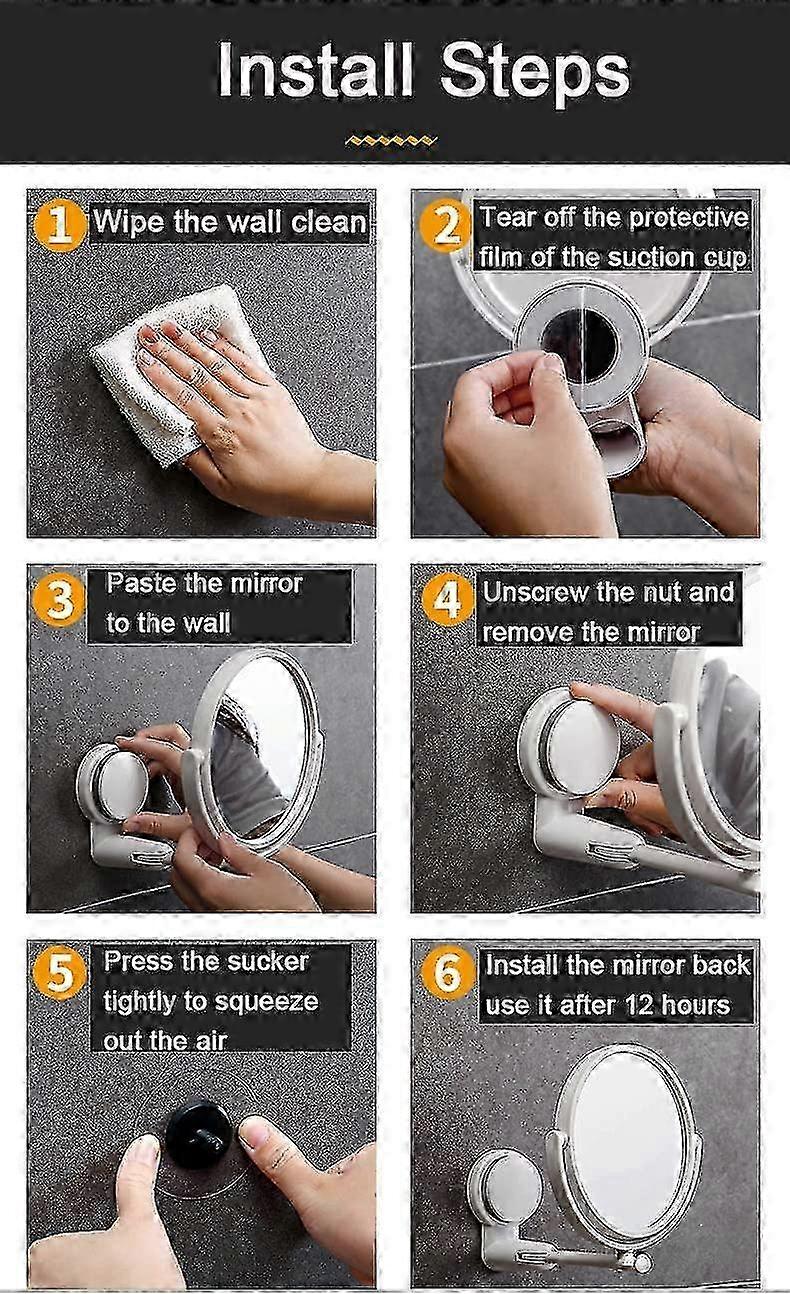 Install Steps

1 Wipe the wall clean

2 Tear off the protective film of the suction cup

3 Paste the mirror to the wall

4 Unscrew the nut and remove the mirror

5 Press the sucker tightly to squeeze out the air

6 Install the mirror back use it after 12 hours