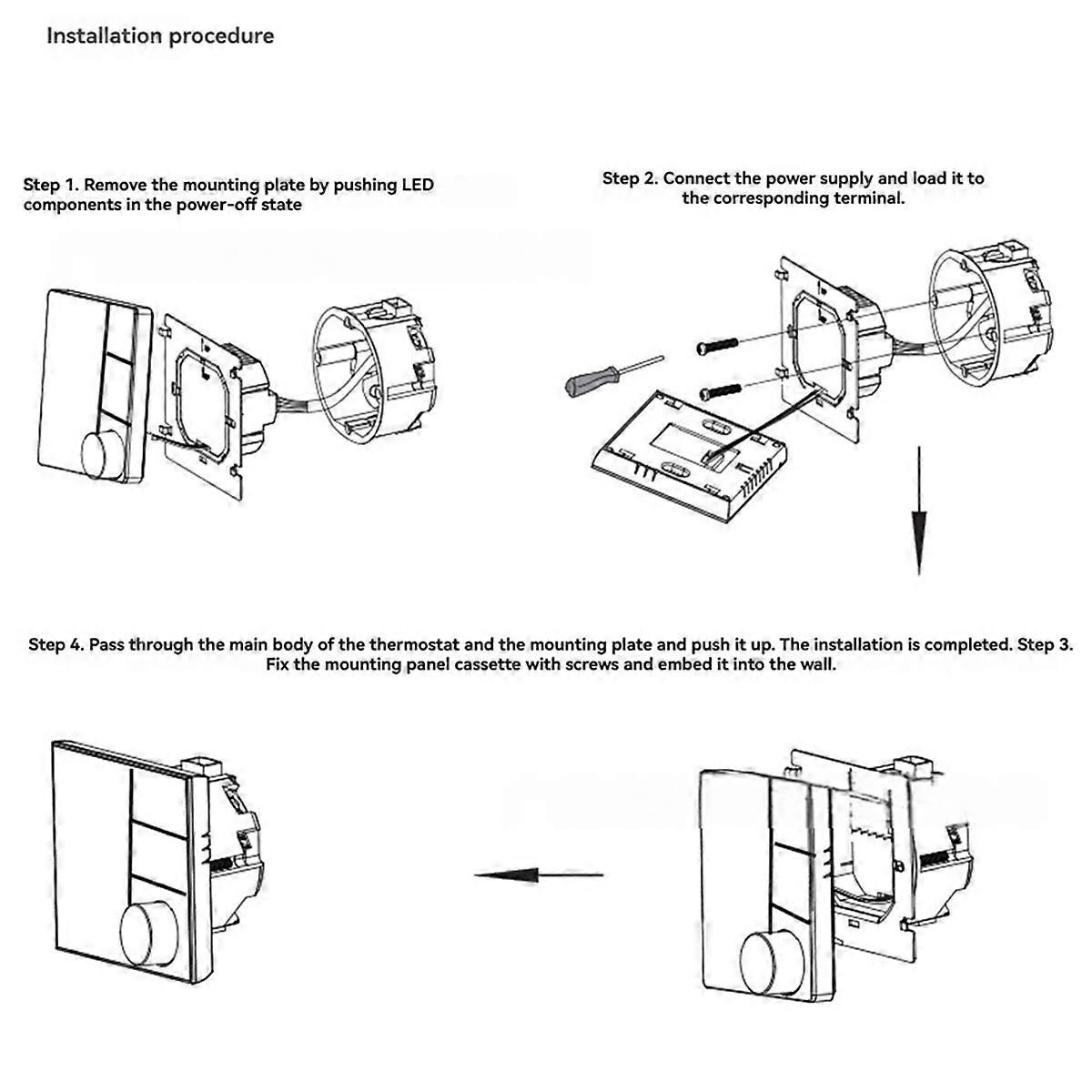 Installation procedure

Step 1. Remove the mounting plate by pushing LED components in the power-off state

Step 2. Connect the power supply and load it to the corresponding terminal.

Step 4. Pass through the main body of the thermostat and the mounting plate and push it up. The installation is completed. Step 3. Fix the mounting panel cassette with screws and embed it into the wall.