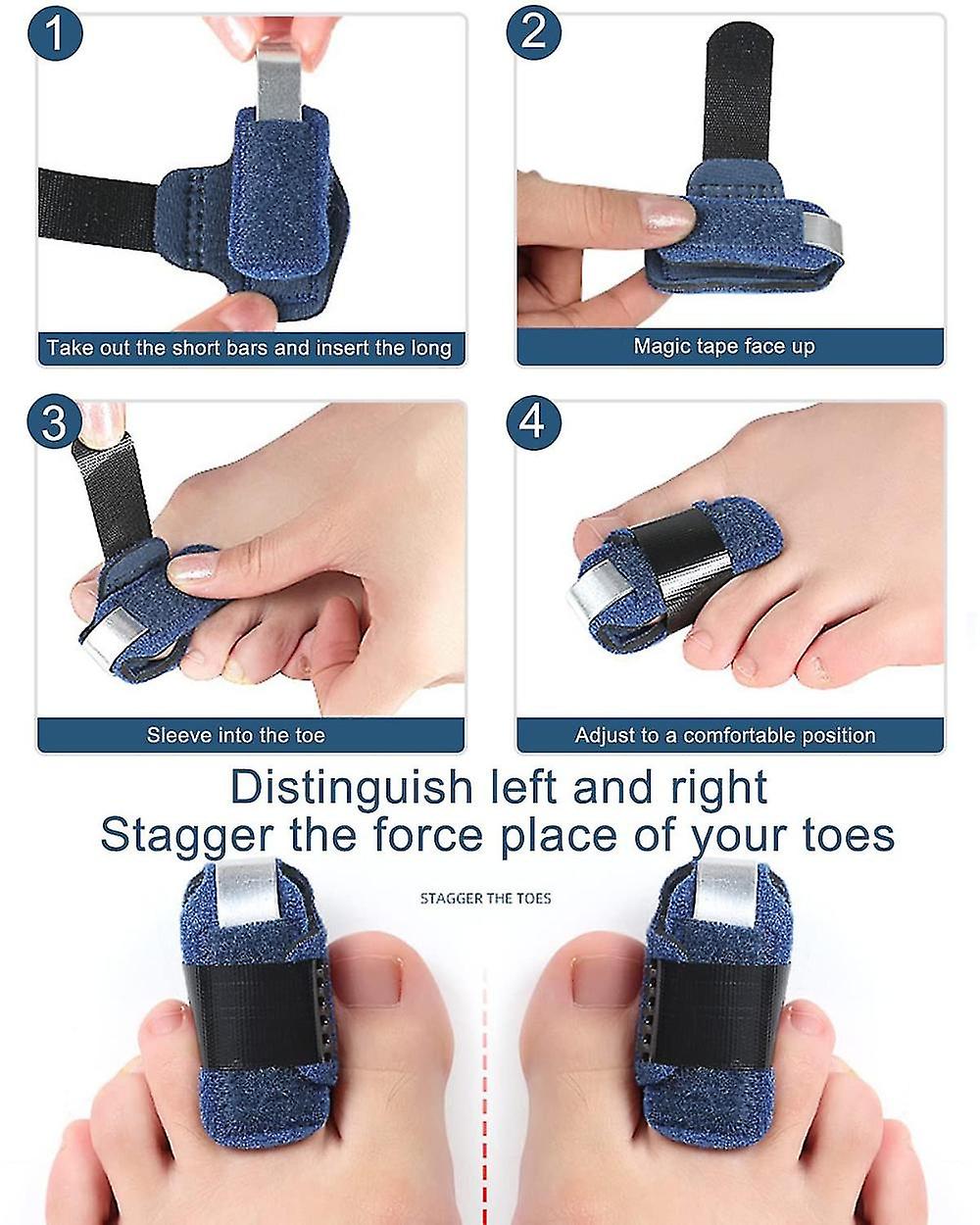 1

Take out the short bars and insert the long

2

Magic tape face up

3

Sleeve into the toe

4

Adjust to a comfortable position

Distinguish left and right
Stagger the force place of your toes

STAGGER THE TOES