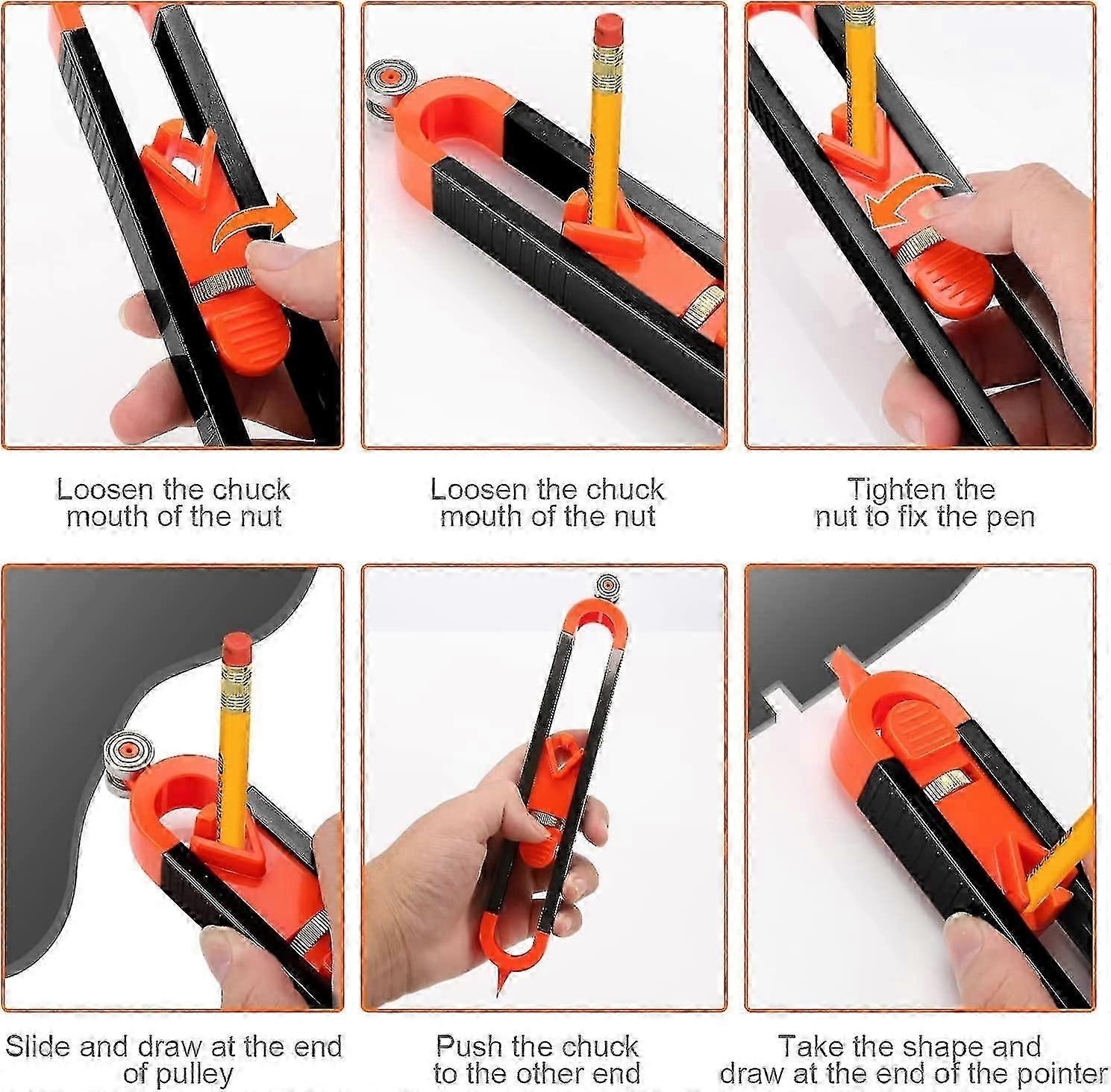 Loosen the chuck mouth of the nut

Loosen the chuck mouth of the nut

Tighten the nut to fix the pen

Slide and draw at the end of pulley

Push the chuck to the other end

Take the shape and draw at the end of the pointer