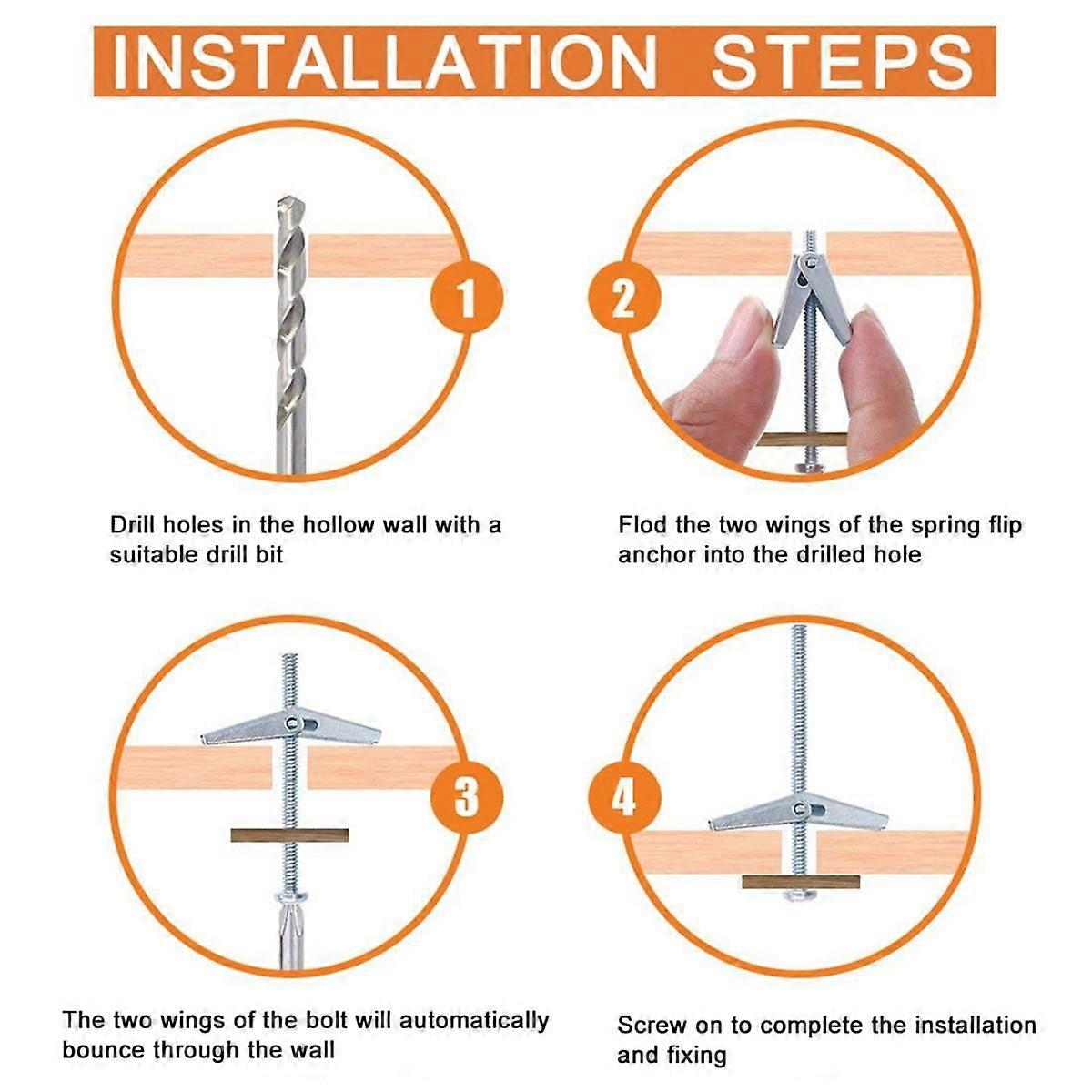 INSTALLATION STEPS

1

Drill holes in the hollow wall with a suitable drill bit

2

Flod the two wings of the spring flip anchor into the drilled hole

3

The two wings of the bolt will automatically bounce through the wall

4

Screw on to complete the installation and fixing