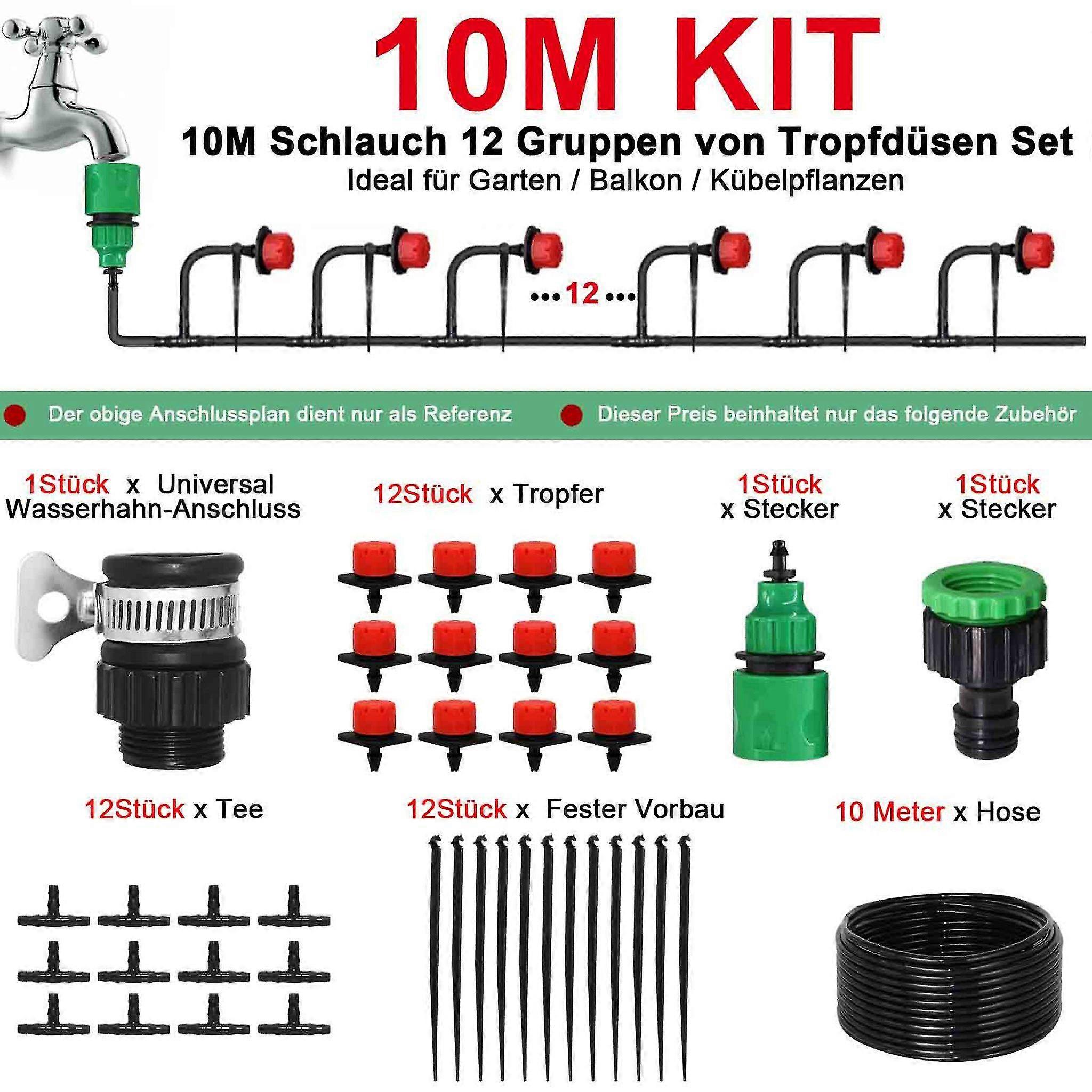 10M KIT

10M Schlauch 12 Gruppen von Tropfdüsen Set

Ideal für Garten / Balkon / Kübelpflanzen

...12...

Der obige Anschlussplan dient nur als Referenz

Dieser Preis beinhaltet nur das folgende Zubehör

1Stück x Universal Wasserhahn-Anschluss

12Stück x Tropfer

1Stück x Stecker

1Stück x Stecker

12Stück x Tee

12Stück x Fester Vorbau

10 Meter x Hose