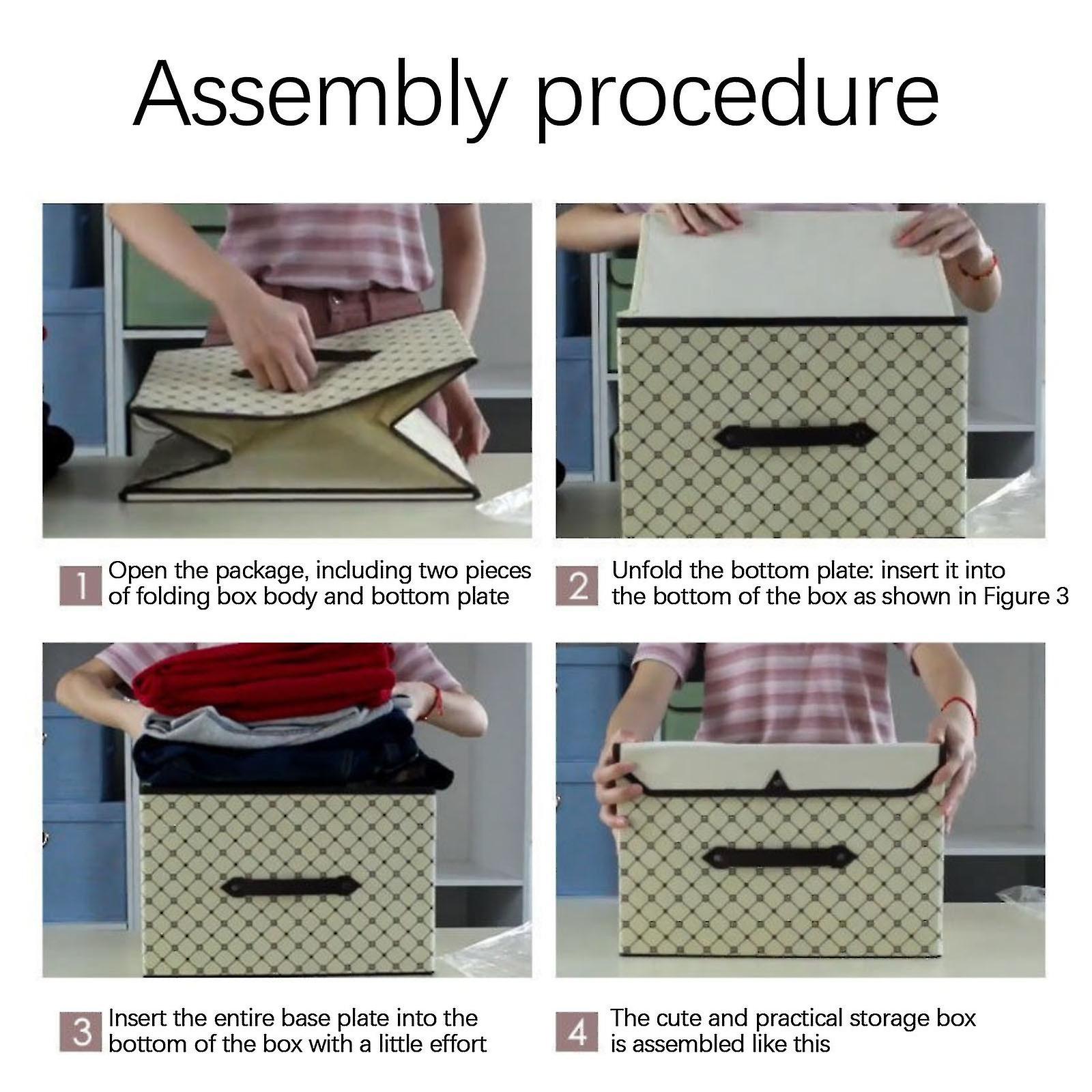 Assembly procedure

1 Open the package, including two pieces of folding box body and bottom plate

2 Unfold the bottom plate: insert it into the bottom of the box as shown in Figure 3

3 Insert the entire base plate into the bottom of the box with a little effort

4 The cute and practical storage box is assembled like this