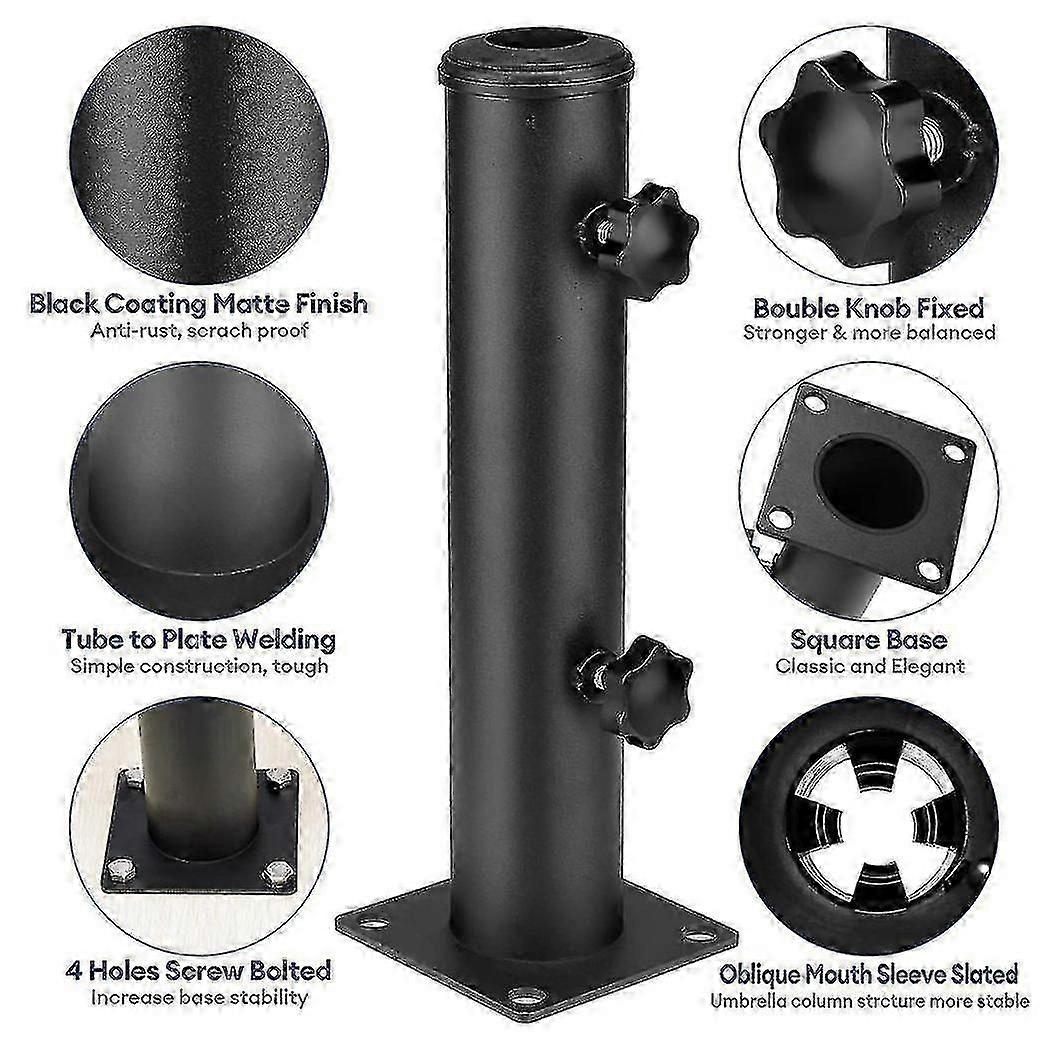 Black Coating Matte Finish
Anti-rust, scrach proof

Tube to Plate Welding
Simple construction, tough

4 Holes Screw Bolted
Increase base stability

Bouble Knob Fixed
Stronger & more balanced

Square Base
Classic and Elegant

Oblique Mouth Sleeve Slated
Umbrella column strcture more stable