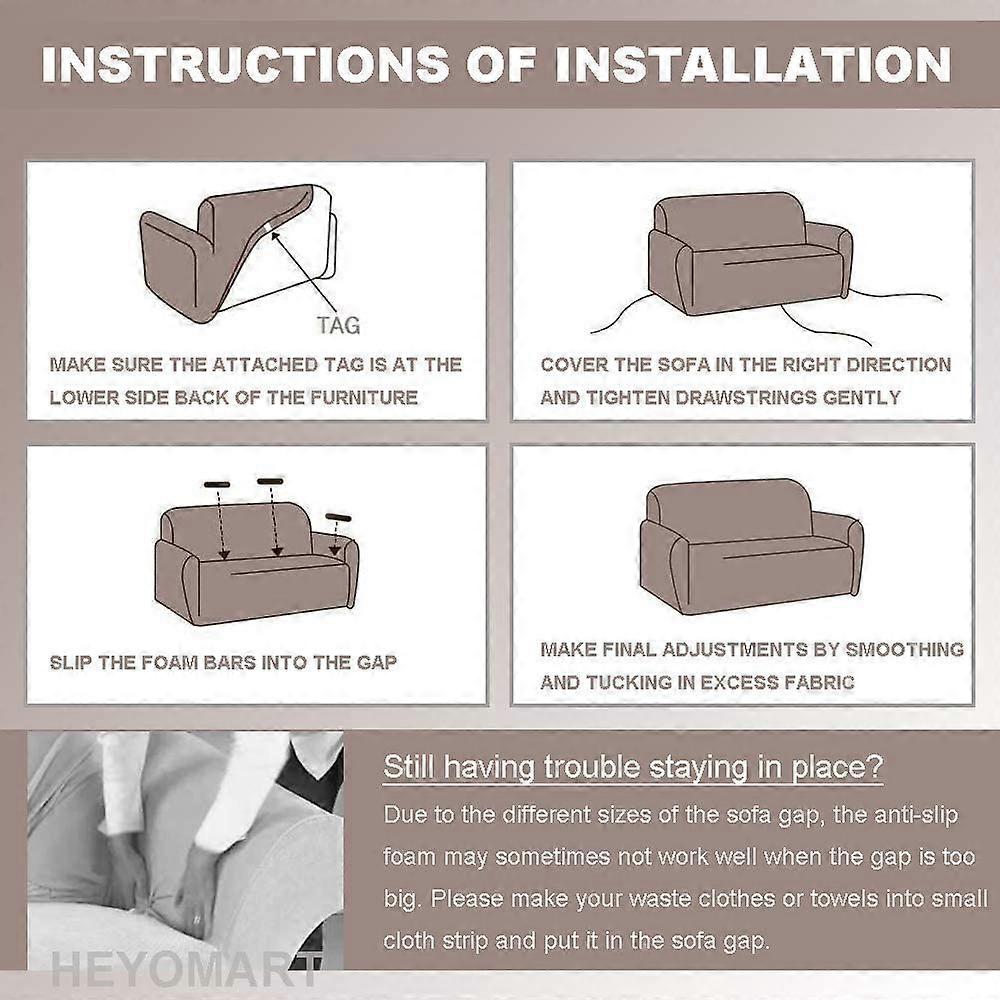 INSTRUCTIONS OF INSTALLATION

TAG

MAKE SURE THE ATTACHED TAG IS AT THE LOWER SIDE BACK OF THE FURNITURE

COVER THE SOFA IN THE RIGHT DIRECTION AND TIGHTEN DRAWSTRINGS GENTLY

SLIP THE FOAM BARS INTO THE GAP

MAKE FINAL ADJUSTMENTS BY SMOOTHING AND TUCKING IN EXCESS FABRIC

Still having trouble staying in place?

Due to the different sizes of the sofa gap, the anti-slip foam may sometimes not work well when the gap is too big. Please make your waste clothes or towels into small cloth strip and put it in the sofa gap.

HEYOMART