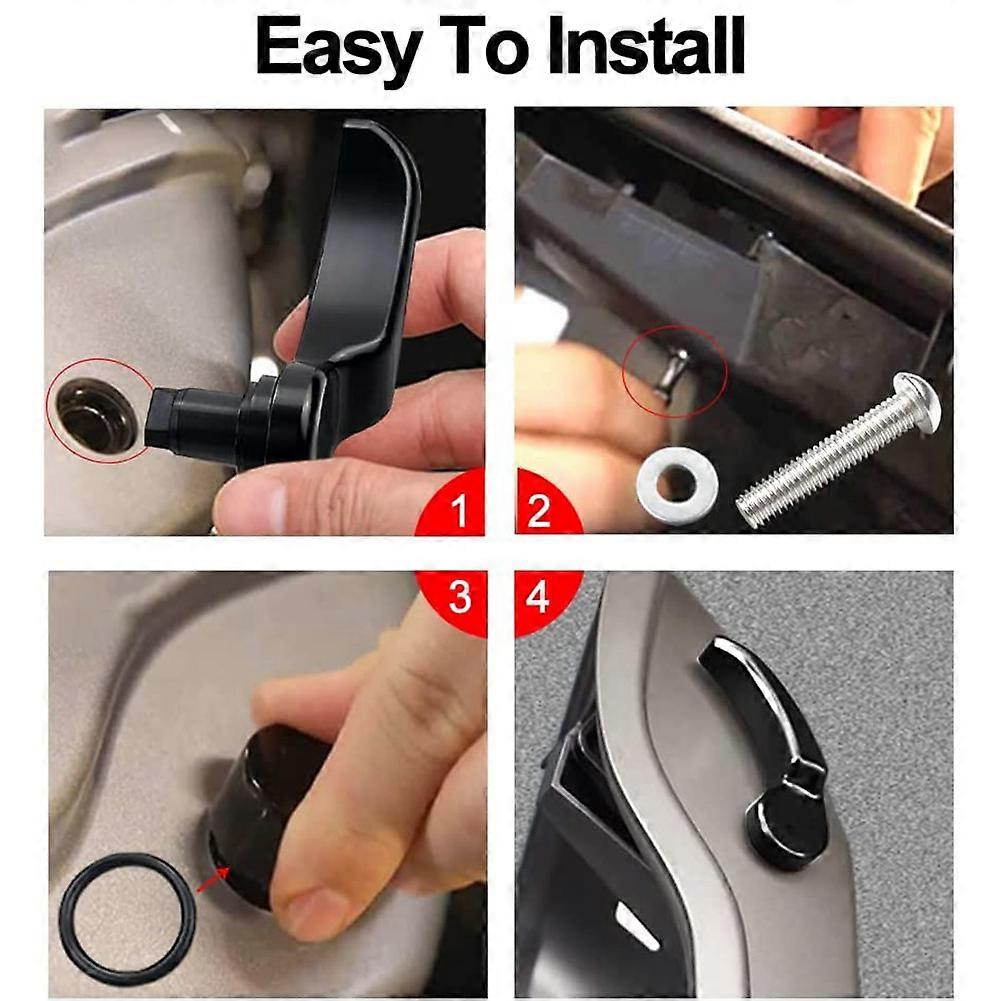 Easy To Install

1

2

3

4