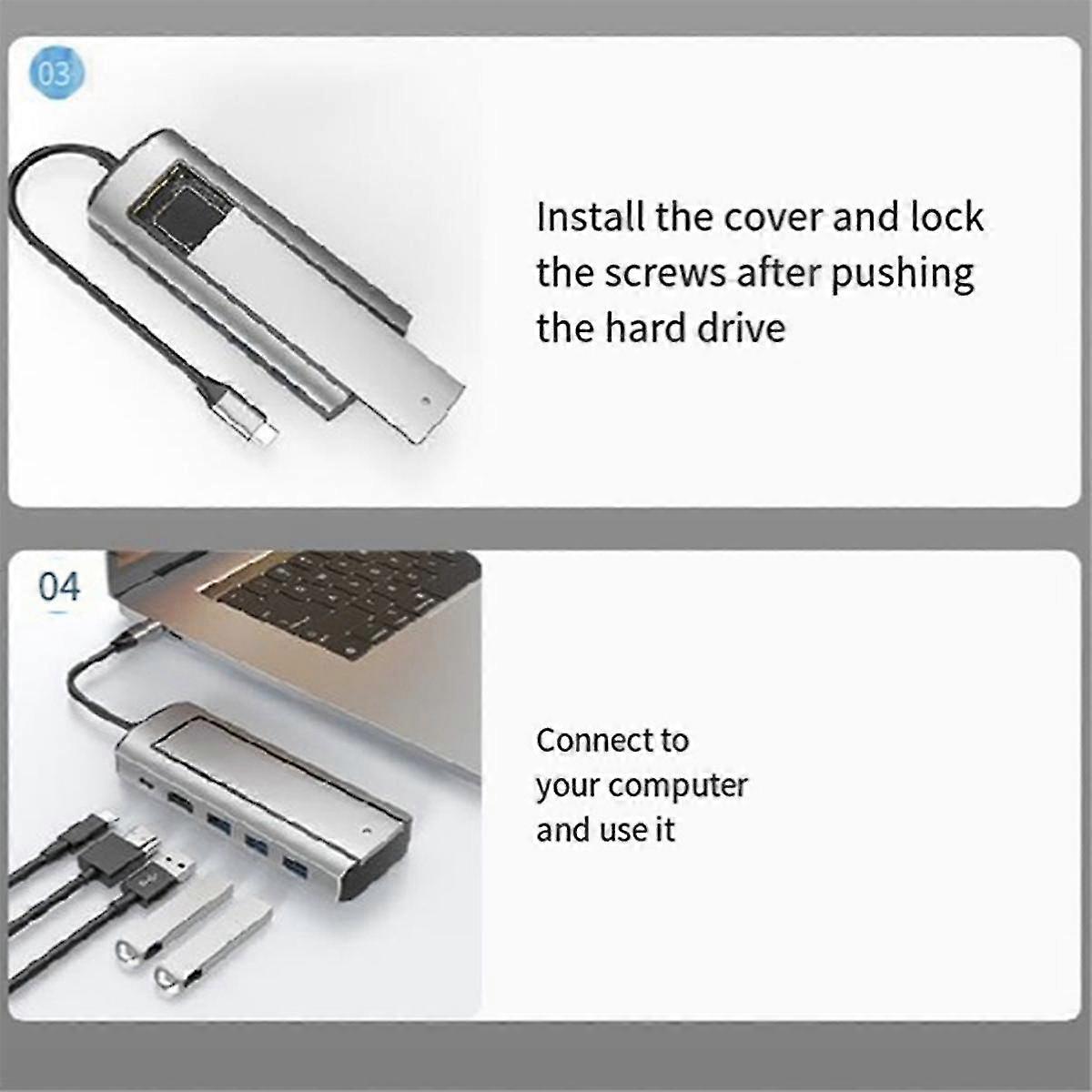 03

Install the cover and lock the screws after pushing the hard drive

04

Connect to your computer and use it