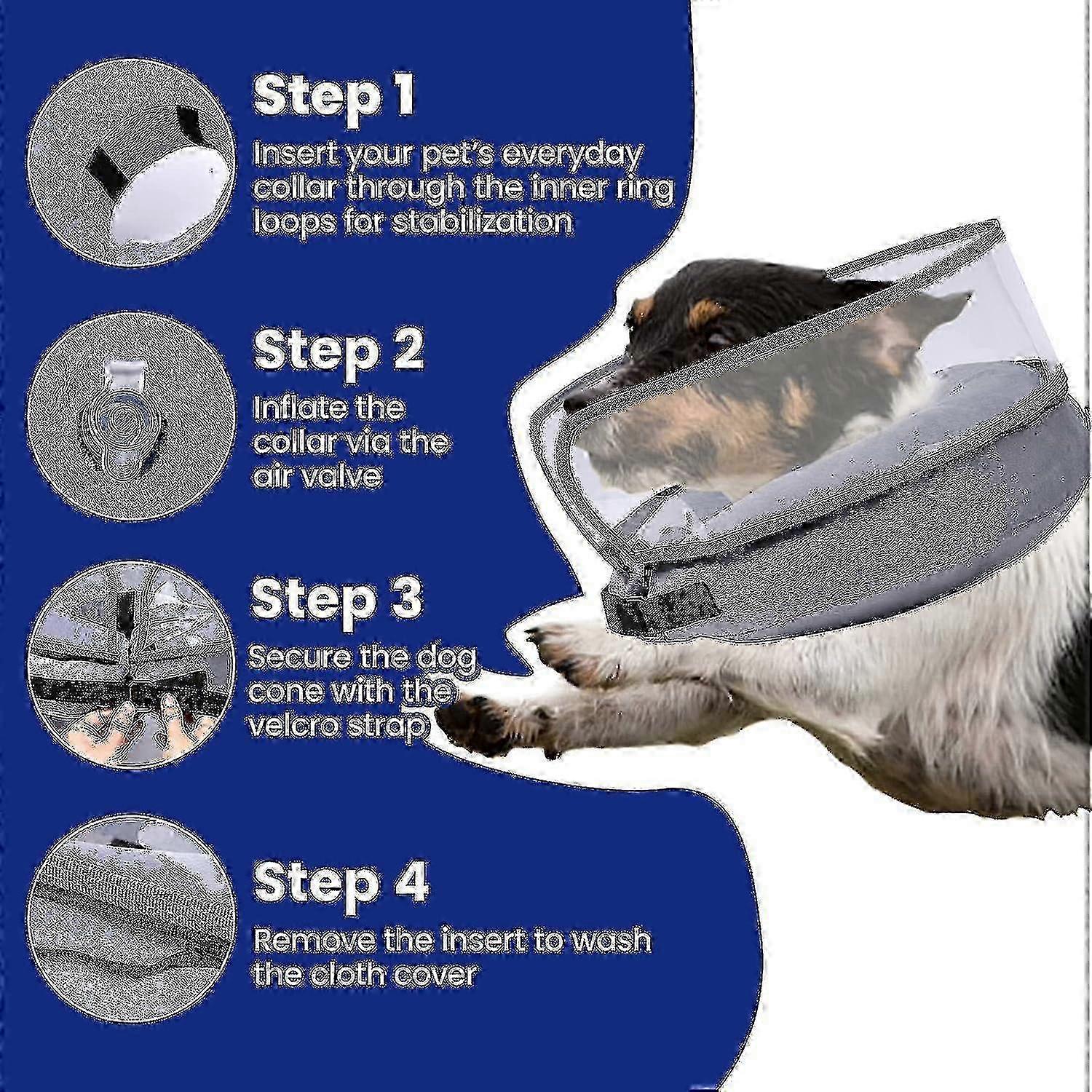 Step 1
Insert your pet's everyday collar through the inner ring loops for stabilization

Step 2
Inflate the collar via the air valve

Step 3
Secure the dog cone with the velcro strap

Step 4
Remove the insert to wash the cloth cover