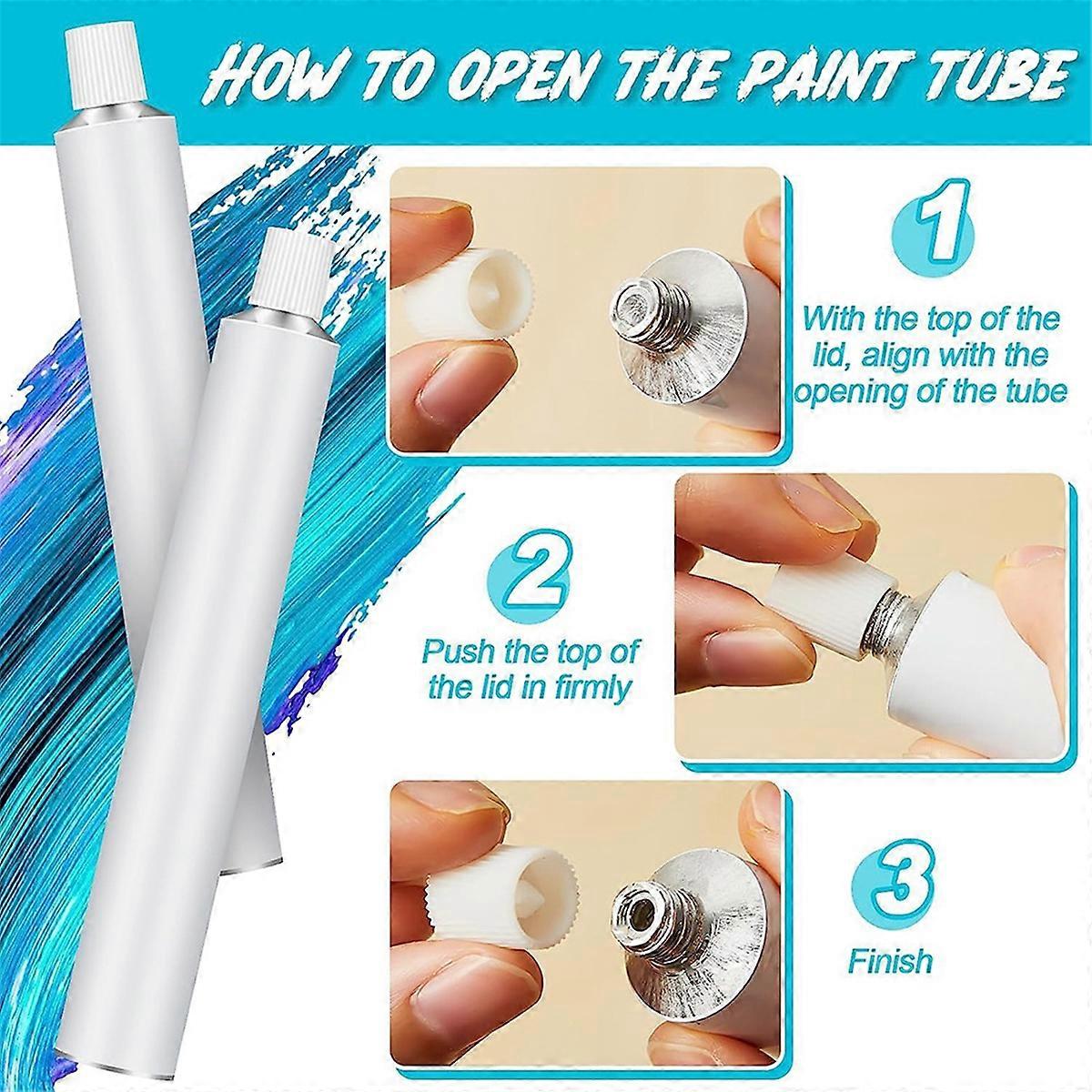 HOW TO OPEN THE PAINT TUBE

1

With the top of the lid, align with the opening of the tube

2

Push the top of the lid in firmly

3

Finish