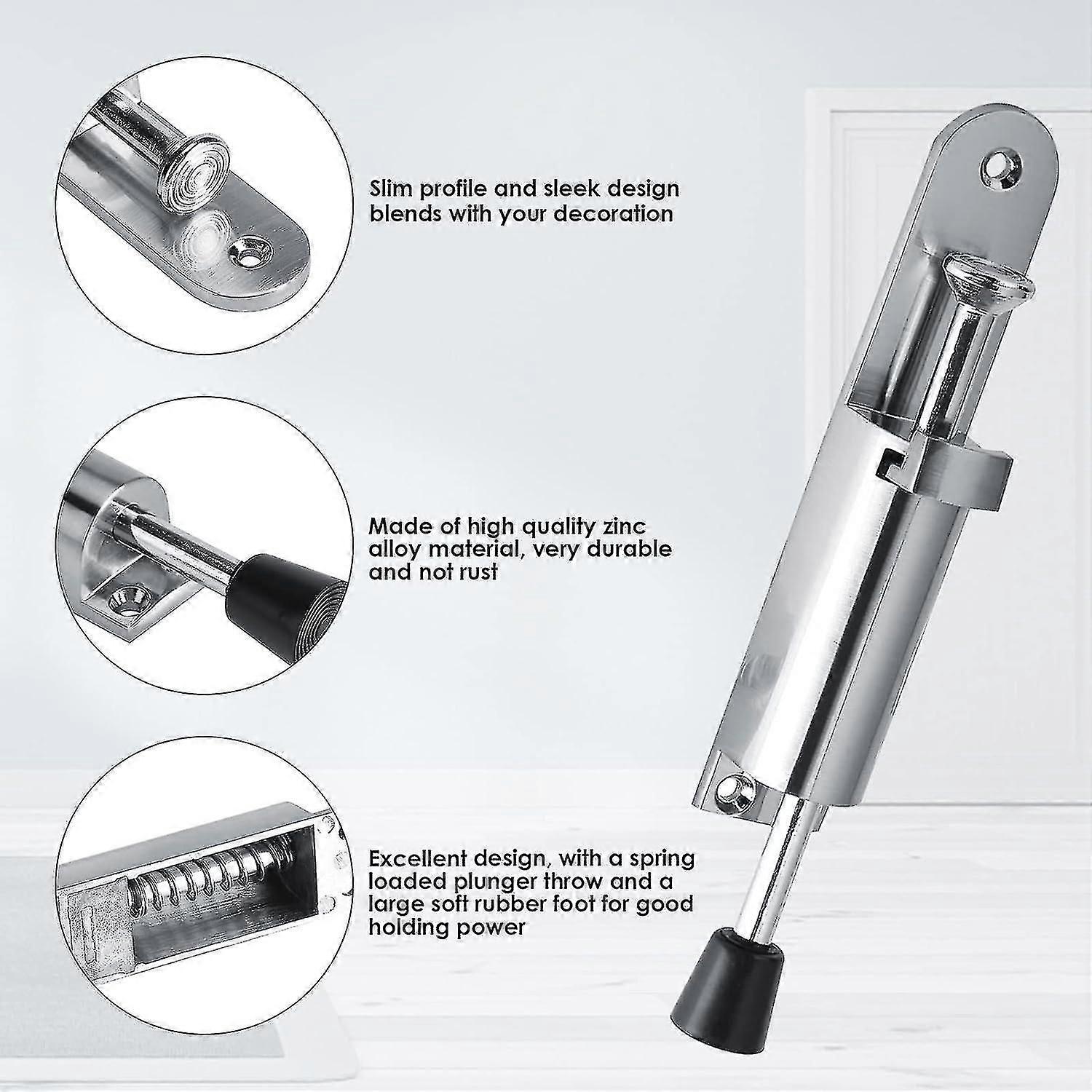 Slim profile and sleek design blends with your decoration

Made of high quality zinc alloy material, very durable and not rust

Excellent design, with a spring loaded plunger throw and a large soft rubber foot for good holding power