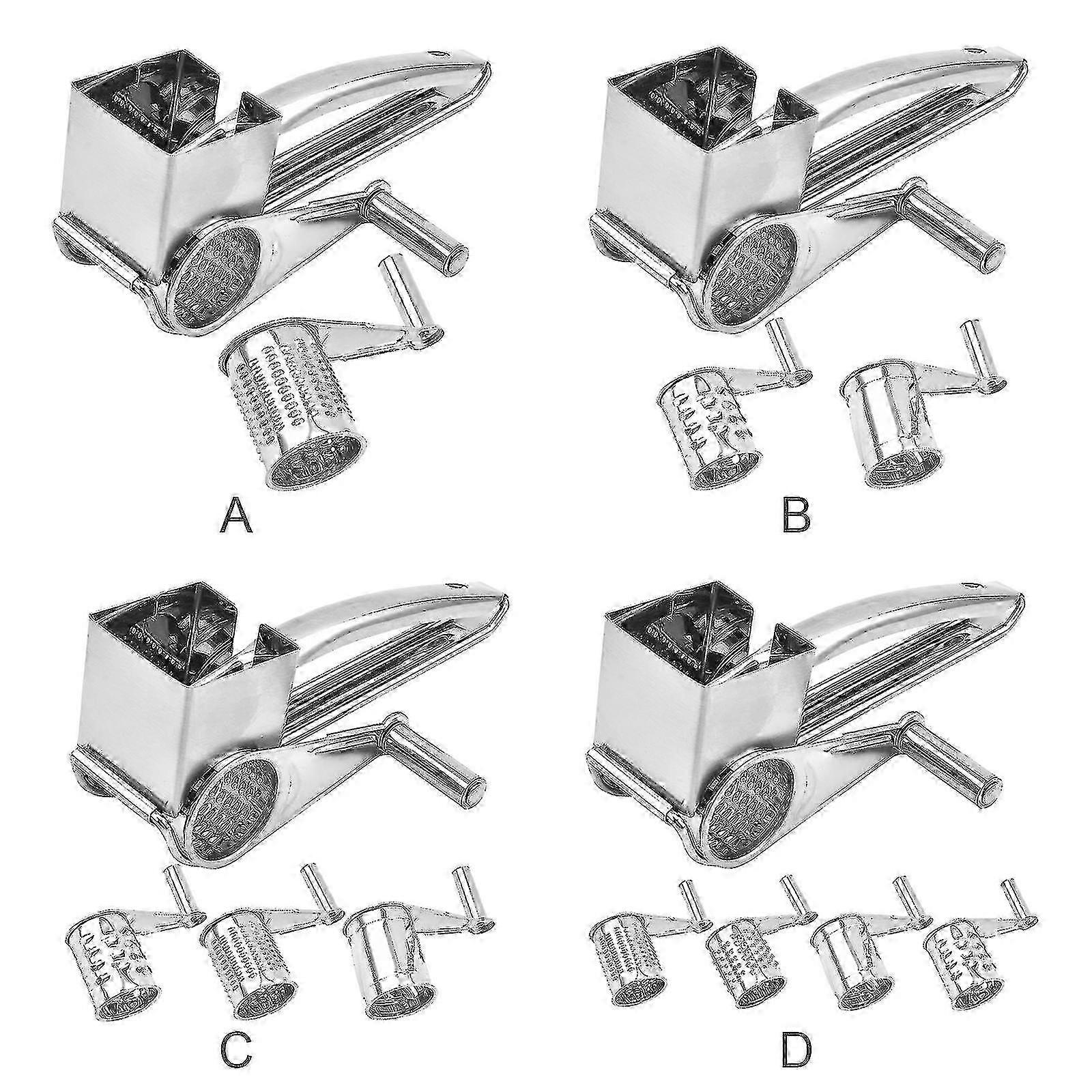 A

B

C

D