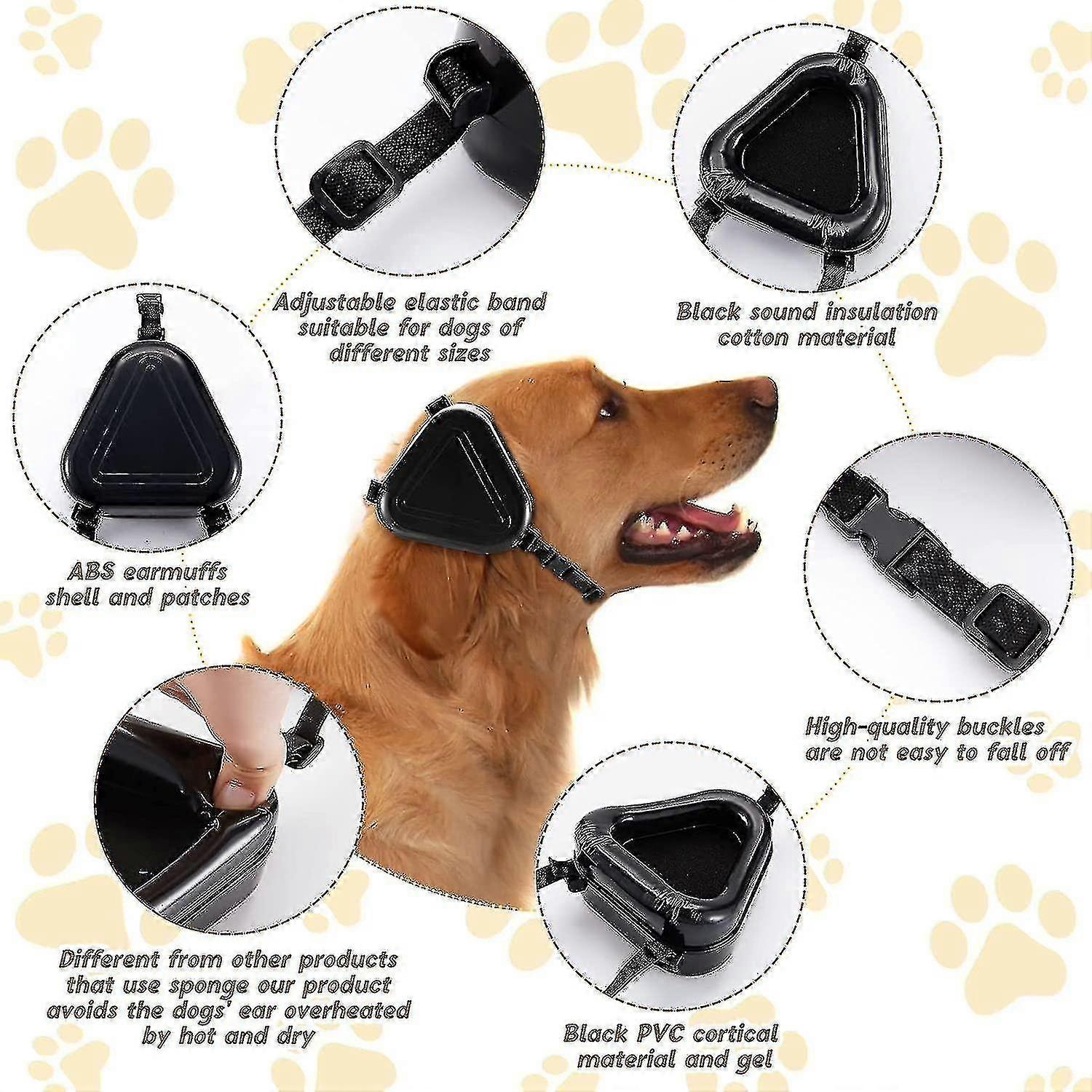 Adjustable elastic band suitable for dogs of different sizes

Black sound insulation cotton material

ABS earmuffs shell and patches

High-quality buckles are not easy to fall off

Different from other products that use sponge our product avoids the dogs' ear overheated by hot and dry

Black PVC cortical material and gel