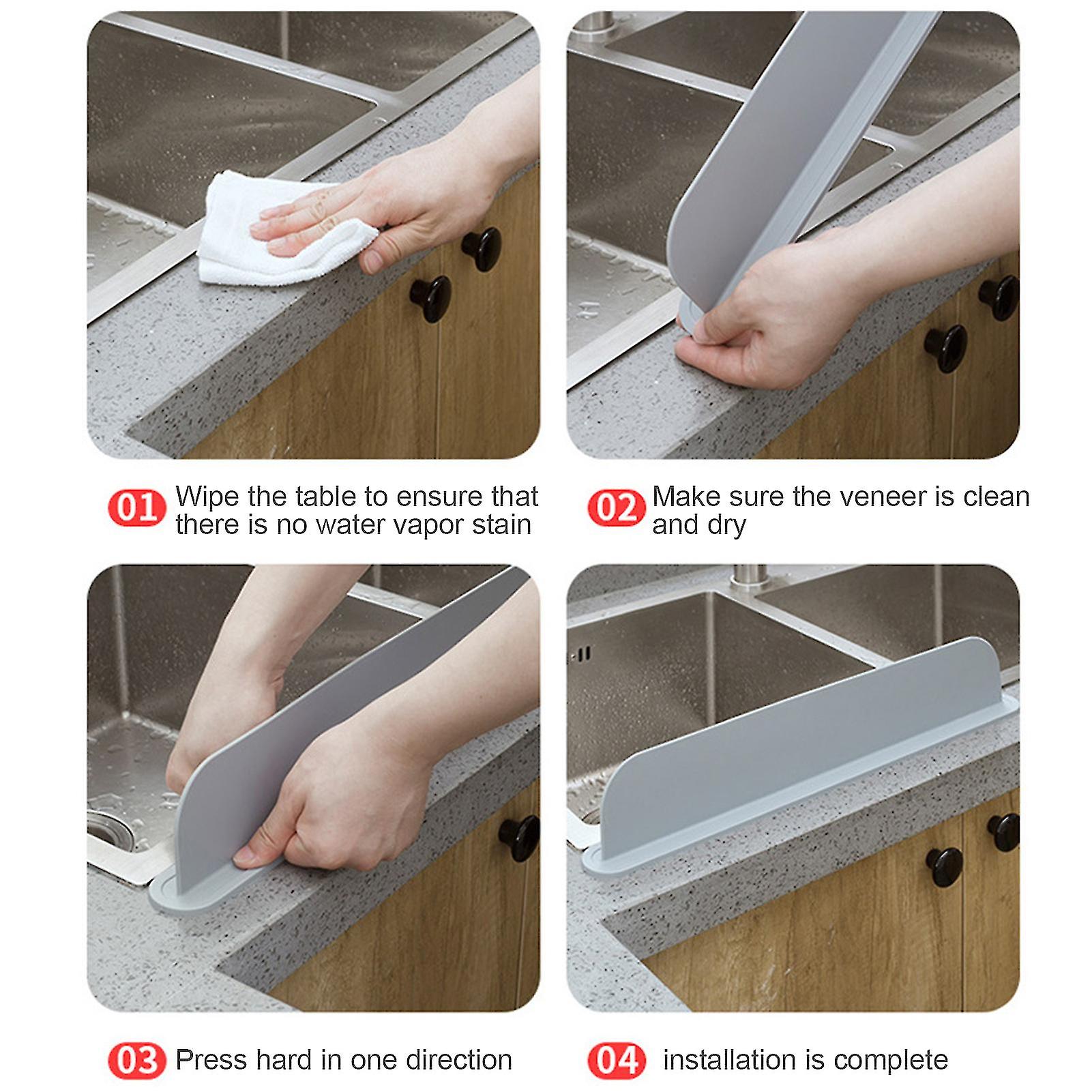 01 Wipe the table to ensure that there is no water vapor stain

02 Make sure the veneer is clean and dry

03 Press hard in one direction

04 installation is complete