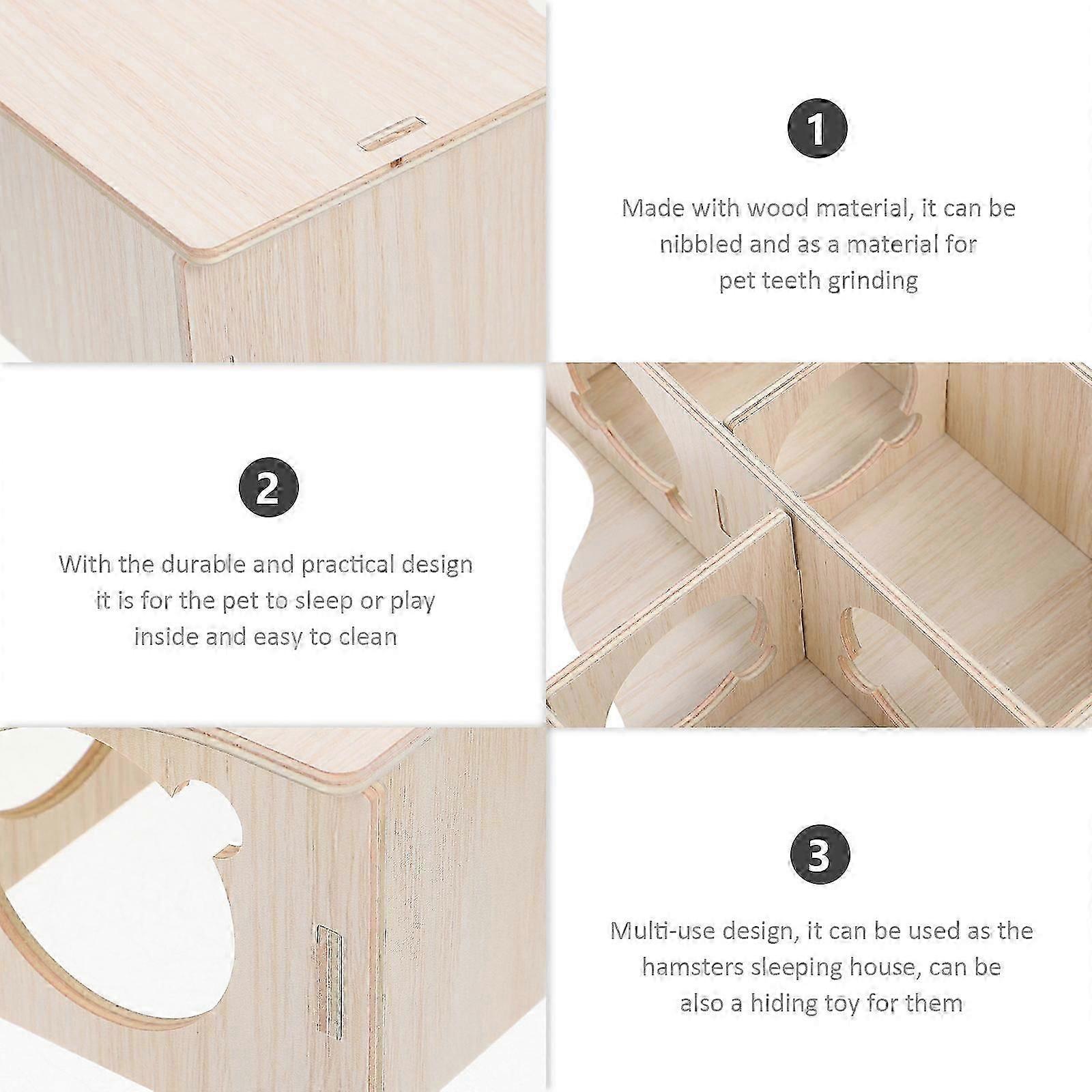 1

Made with wood material, it can be nibbled and as a material for pet teeth grinding

2

With the durable and practical design it is for the pet to sleep or play inside and easy to clean

3

Multi-use design, it can be used as the hamsters sleeping house, can be also a hiding toy for them