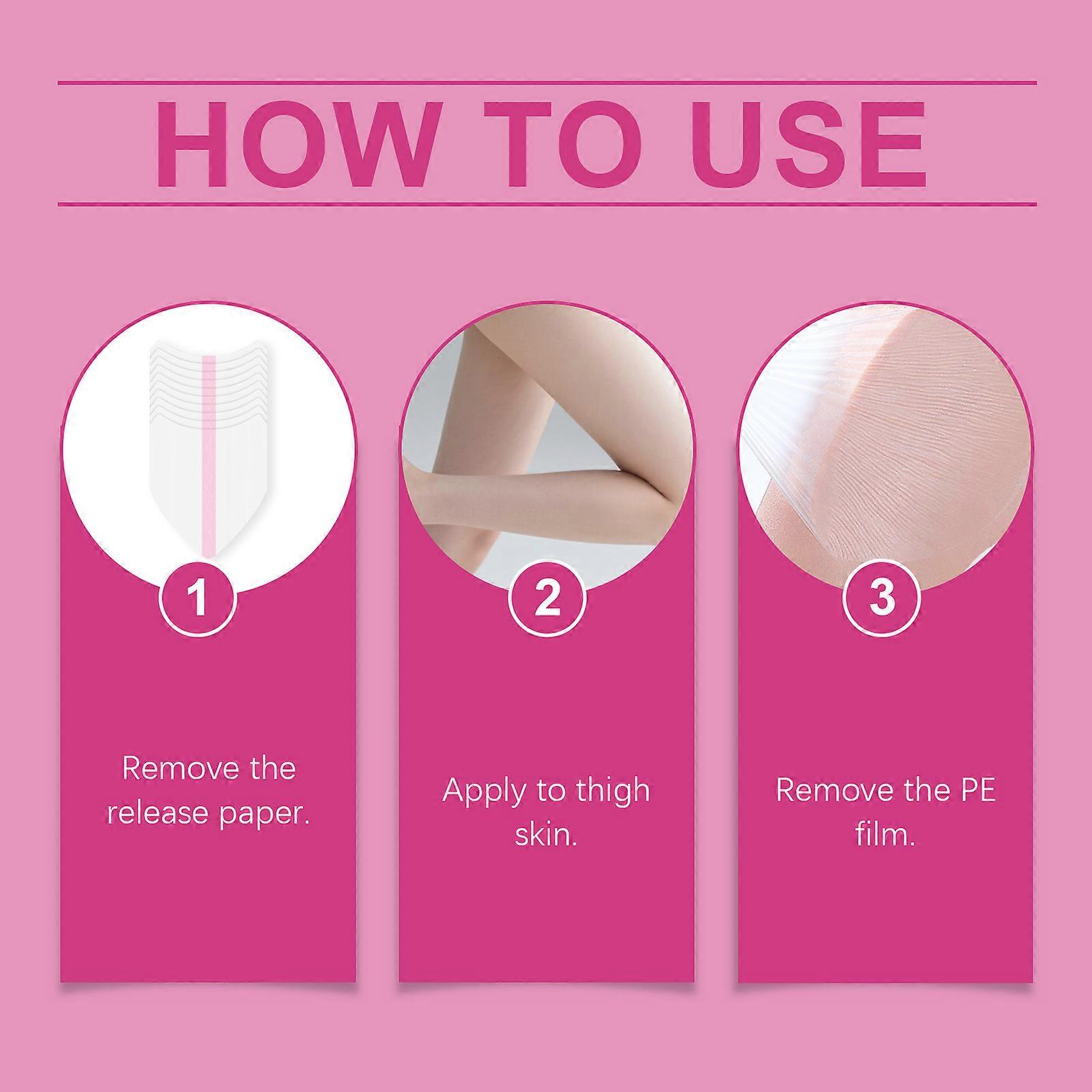 HOW TO USE

1

Remove the release paper.

2

Apply to thigh skin.

3

Remove the PE film.