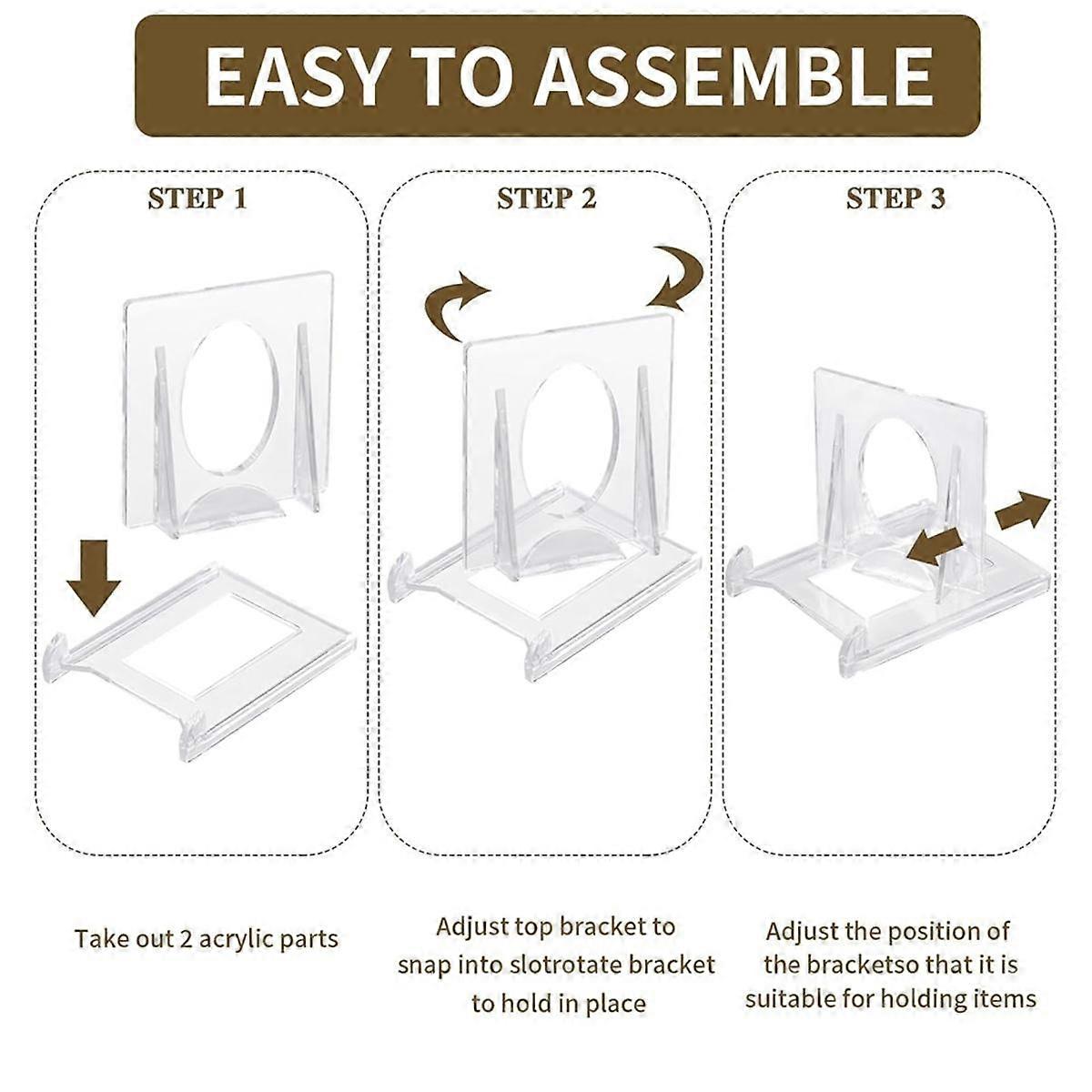 EASY TO ASSEMBLE

STEP 1

Take out 2 acrylic parts

STEP 2

Adjust top bracket to snap into slotrotate bracket to hold in place

STEP 3

Adjust the position of the bracketso that it is suitable for holding items