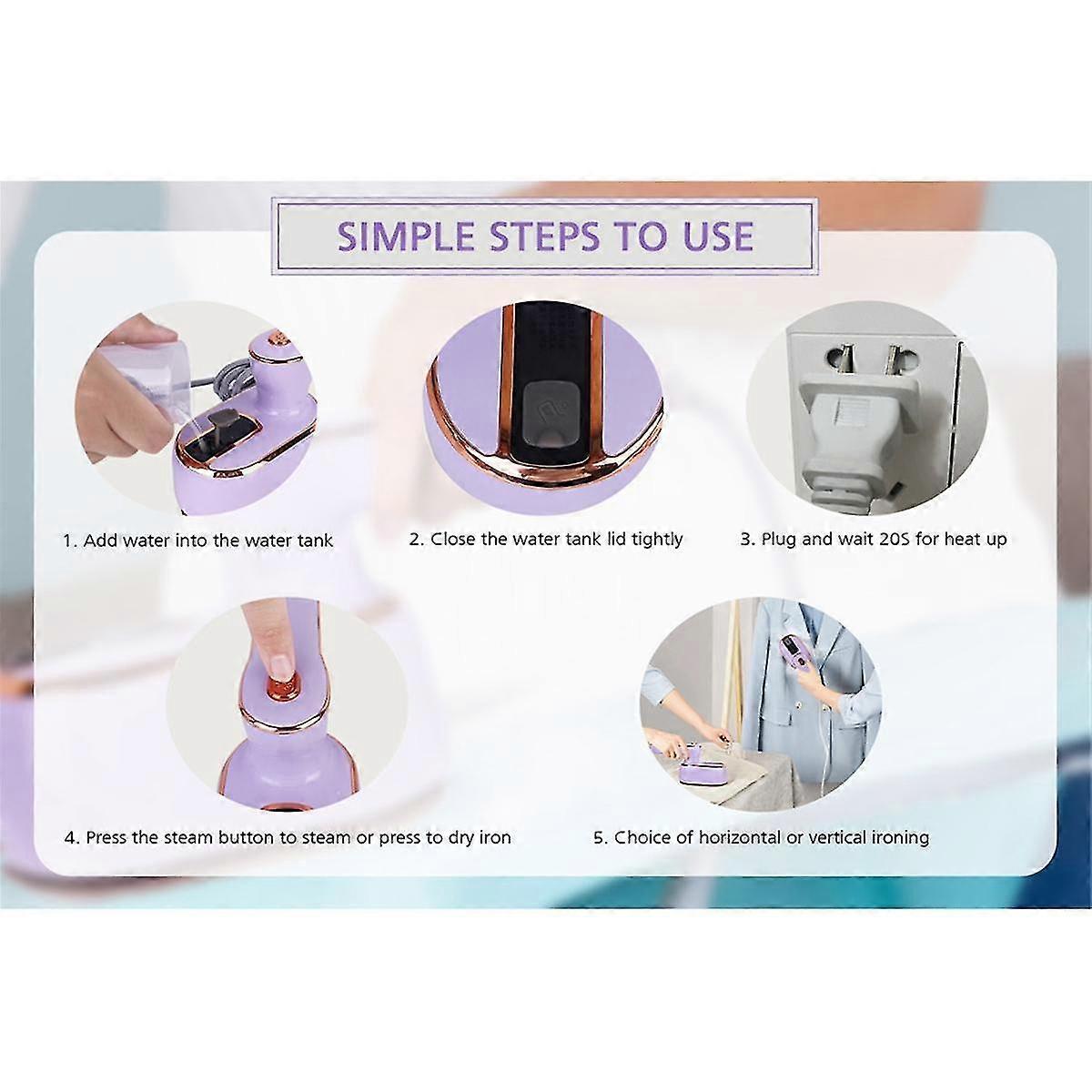 SIMPLE STEPS TO USE

1. Add water into the water tank

2. Close the water tank lid tightly

3. Plug and wait 20S for heat up

4. Press the steam button to steam or press to dry iron

5. Choice of horizontal or vertical ironing