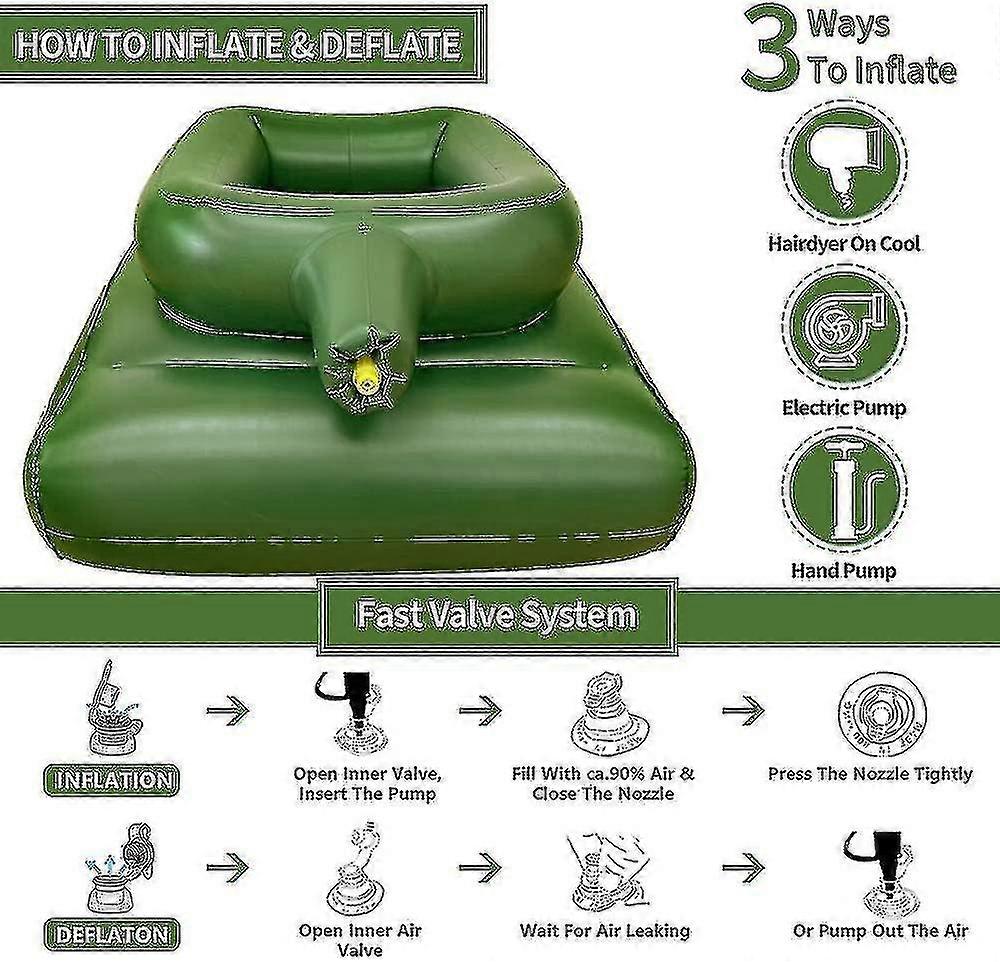 HOW TO INFLATE & DEFLATE

3 Ways To Inflate

Hairdyer On Cool

Electric Pump

Hand Pump

Fast Valve System

INFLATION

Open Inner Valve, Insert The Pump

Fill With ca.90% Air & Close The Nozzle

Press The Nozzle Tightly

DEFLATON

Open Inner Air Valve

Wait For Air Leaking

Or Pump Out The Air