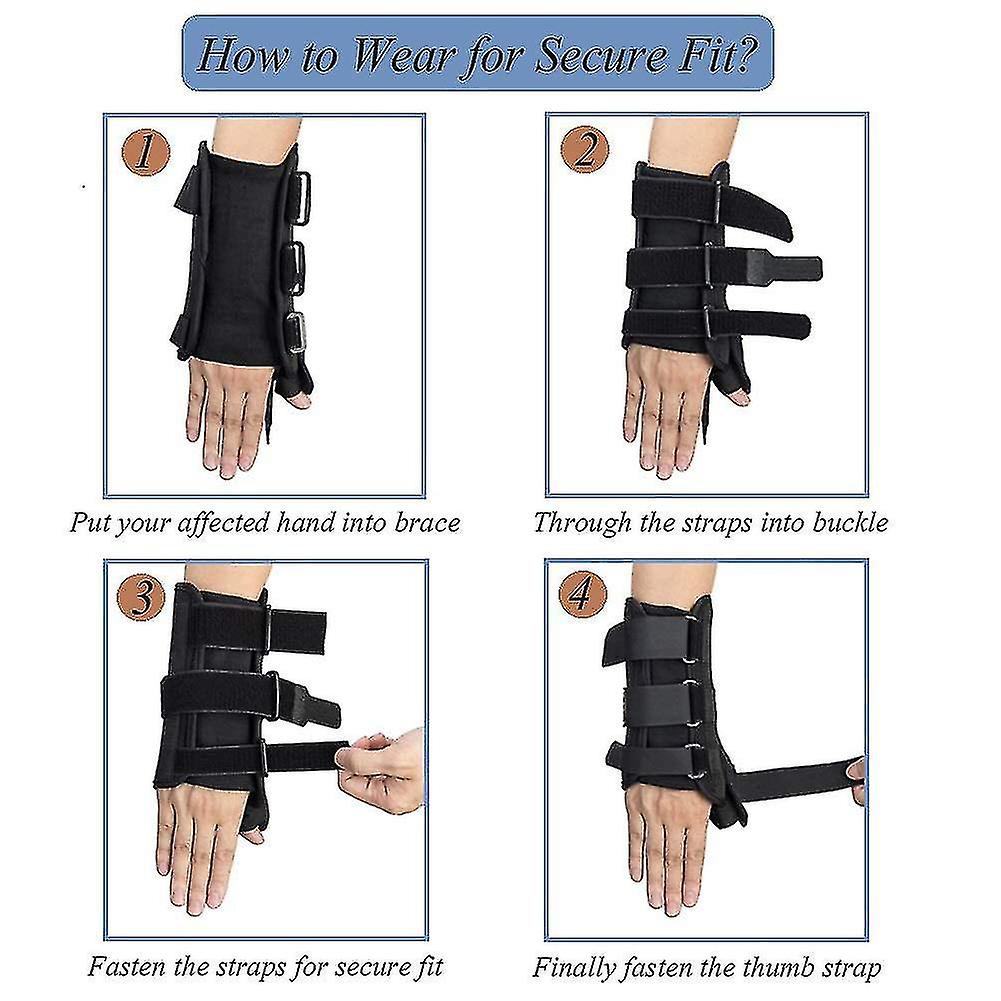 How to Wear for Secure Fit?

1

Put your affected hand into brace

2

Through the straps into buckle

3

Fasten the straps for secure fit

4

Finally fasten the thumb strap