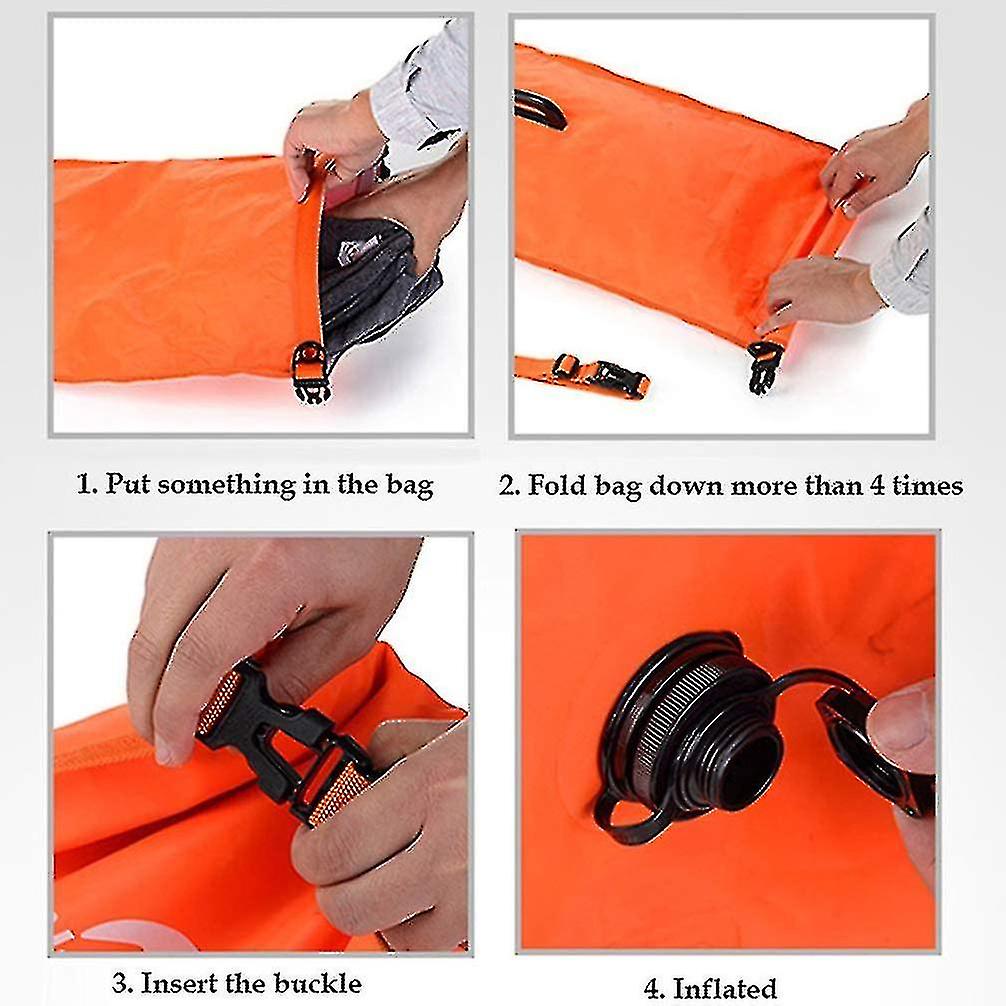 1. Put something in the bag

2. Fold bag down more than 4 times

3. Insert the buckle

4. Inflated