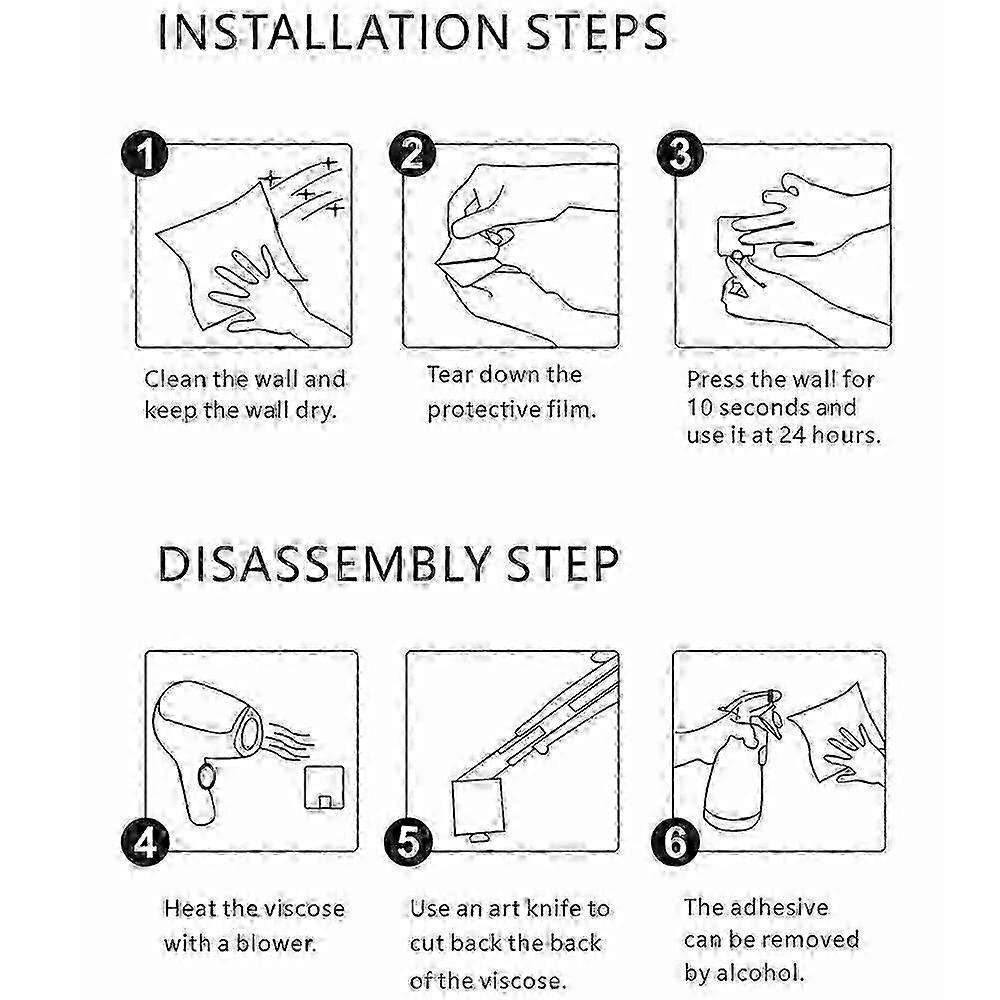 INSTALLATION STEPS

1

Clean the wall and keep the wall dry.

2

Tear down the protective film.

3

Press the wall for 10 seconds and use it at 24 hours.

DISASSEMBLY STEP

4

Heat the viscose with a blower.

5

Use an art knife to cut back the back of the viscose.

6

The adhesive can be removed by alcohol.