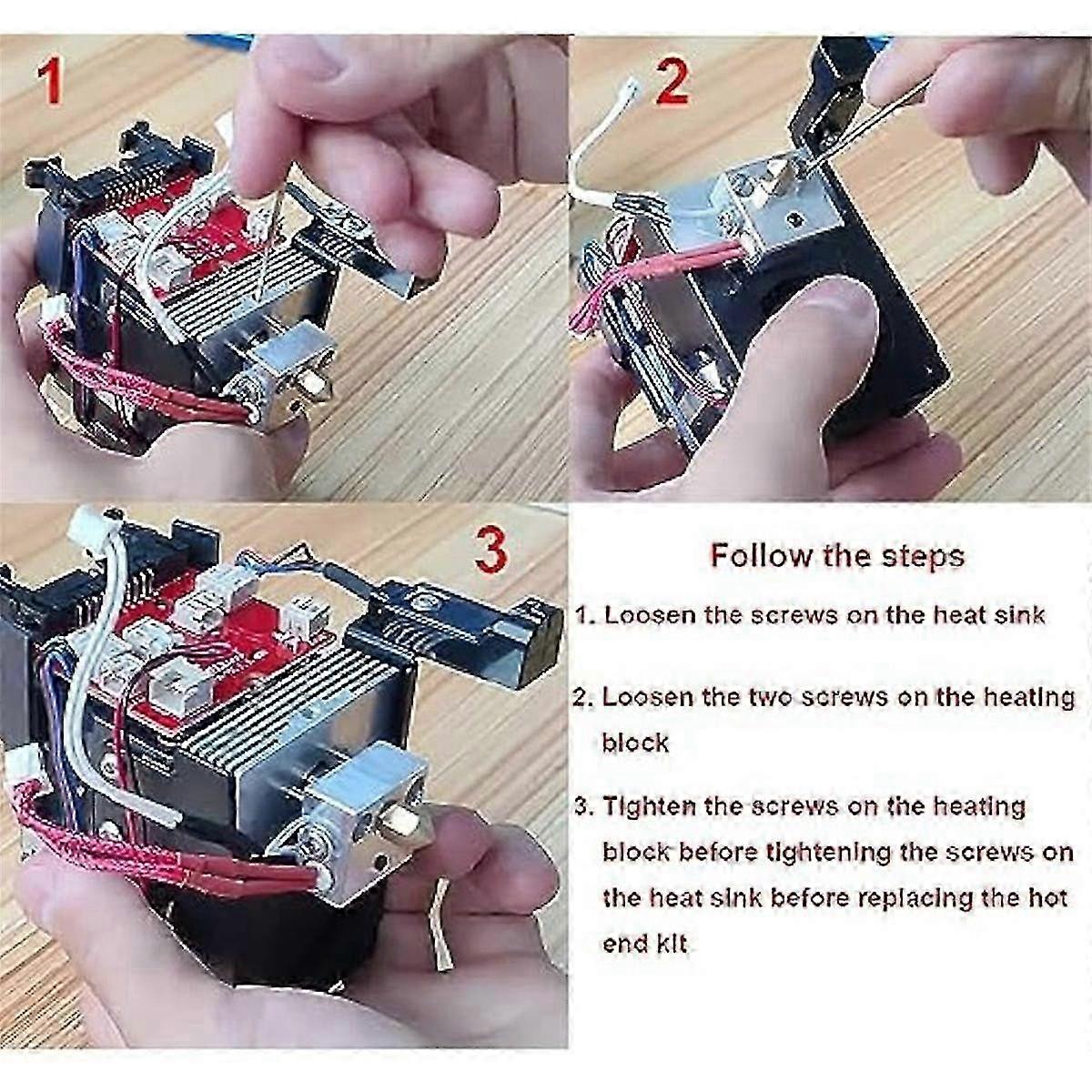 1

2

3

Follow the steps

1. Loosen the screws on the heat sink

2. Loosen the two screws on the heating block

3. Tighten the screws on the heating block before tightening the screws on the heat sink before replacing the hot end kit