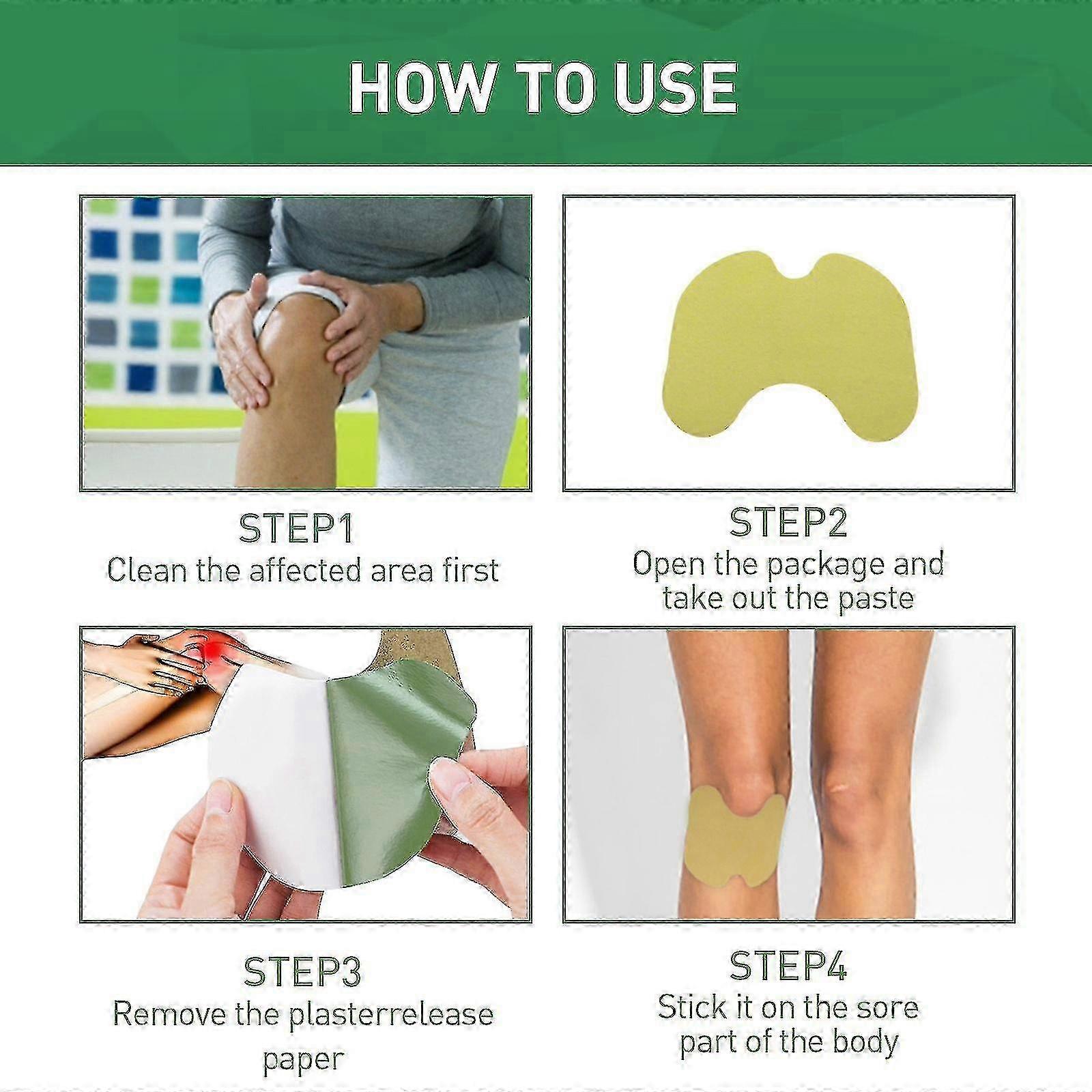 HOW TO USE

STEP1
Clean the affected area first

STEP2
Open the package and take out the paste

STEP3
Remove the plasterrelease paper

STEP4
Stick it on the sore part of the body