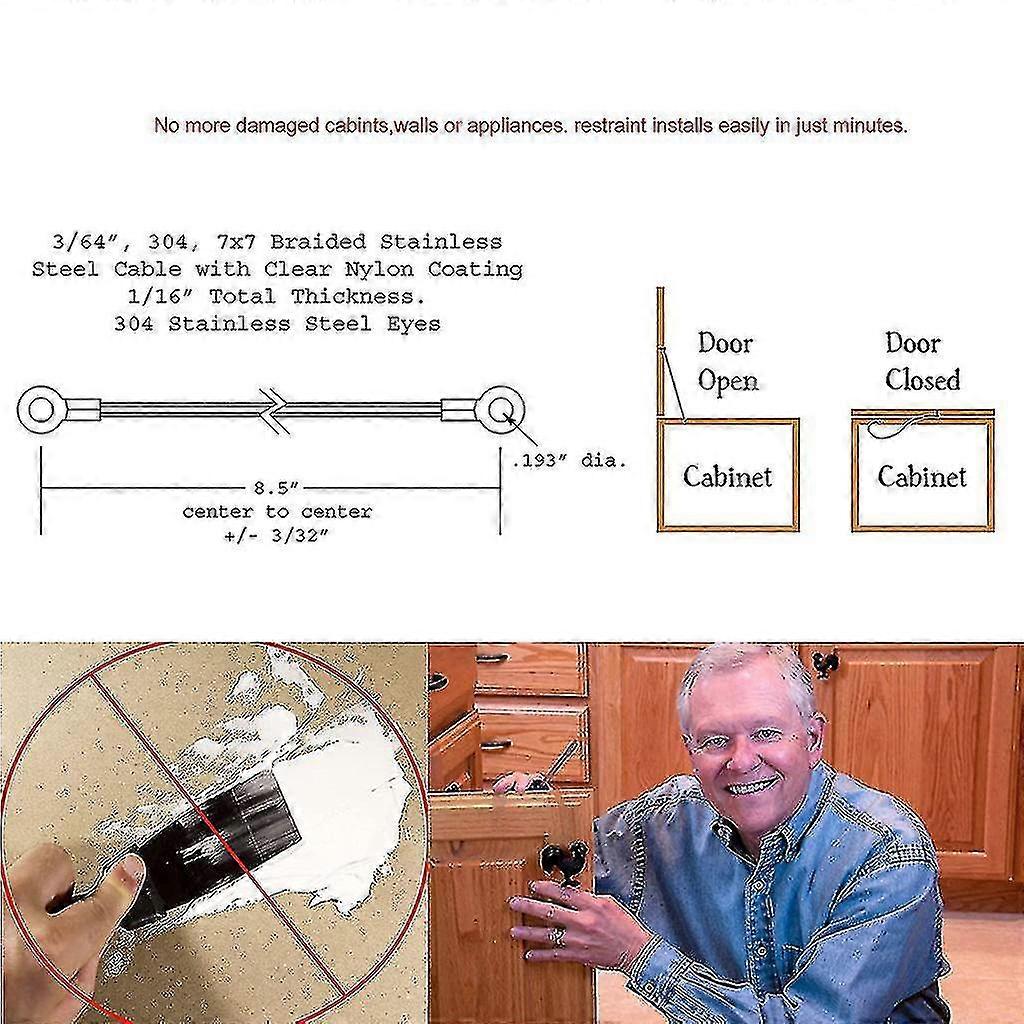 No more damaged cabints,walls or appliances. restraint installs easily in just minutes.

3/64", 304, 7x7 Braided Stainless Steel Cable with Clear Nylon Coating 1/16" Total Thickness. 304 Stainless Steel Eyes

.193" dia.

8.5" center to center +/- 3/32"

Door Open

Cabinet

Door Closed

Cabinet