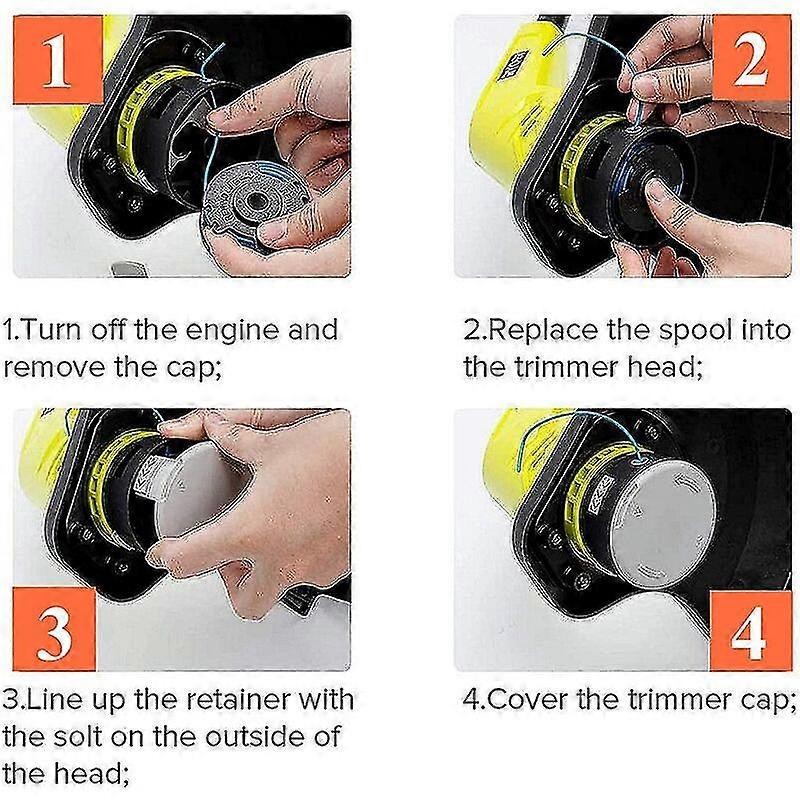 1

2

1.Turn off the engine and remove the cap;

2.Replace the spool into the trimmer head;

3

4

3.Line up the retainer with the solt on the outside of the head;

4.Cover the trimmer cap;