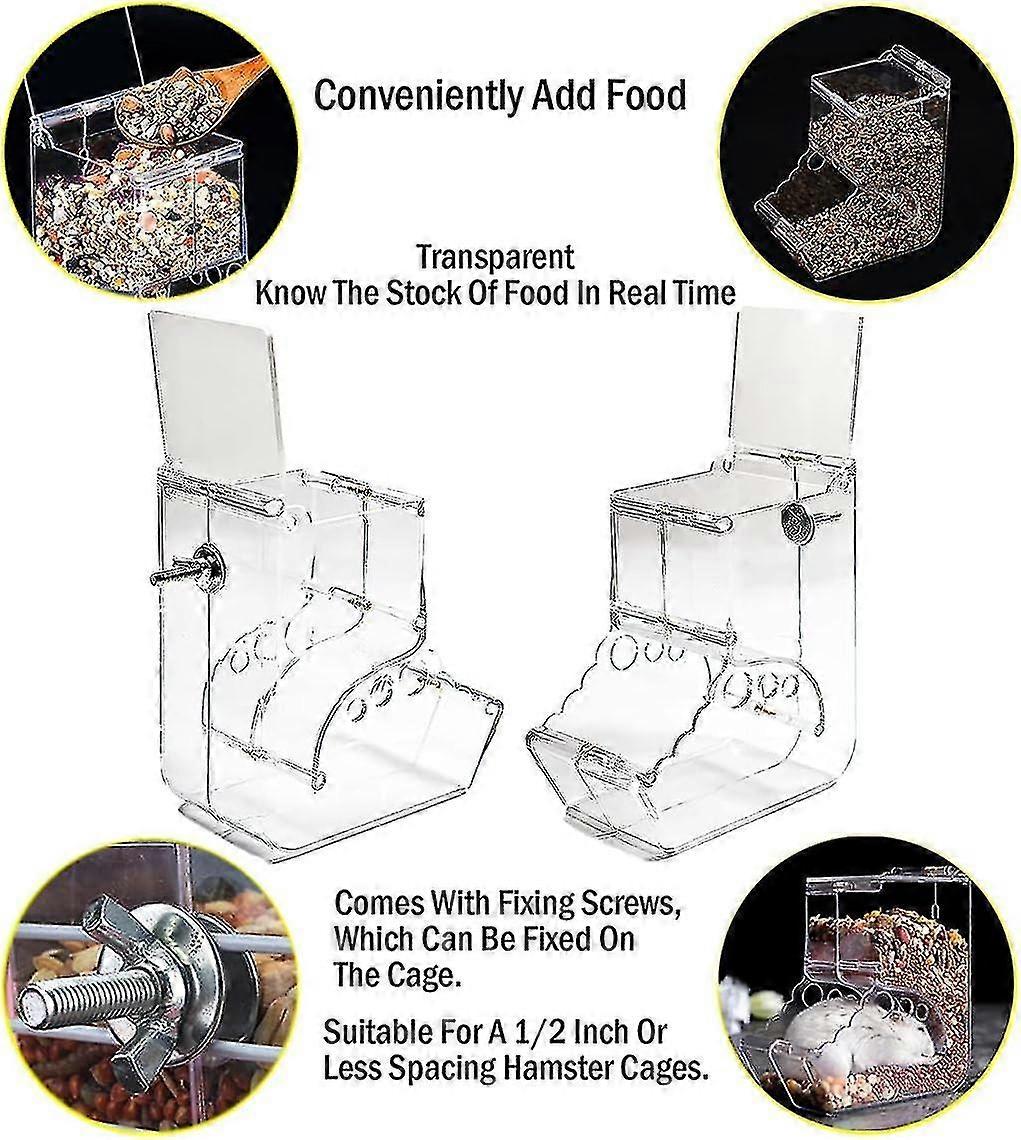 Conveniently Add Food

Transparent
Know The Stock Of Food In Real Time

Comes With Fixing Screws, Which Can Be Fixed On The Cage.

Suitable For A 1/2 Inch Or Less Spacing Hamster Cages.