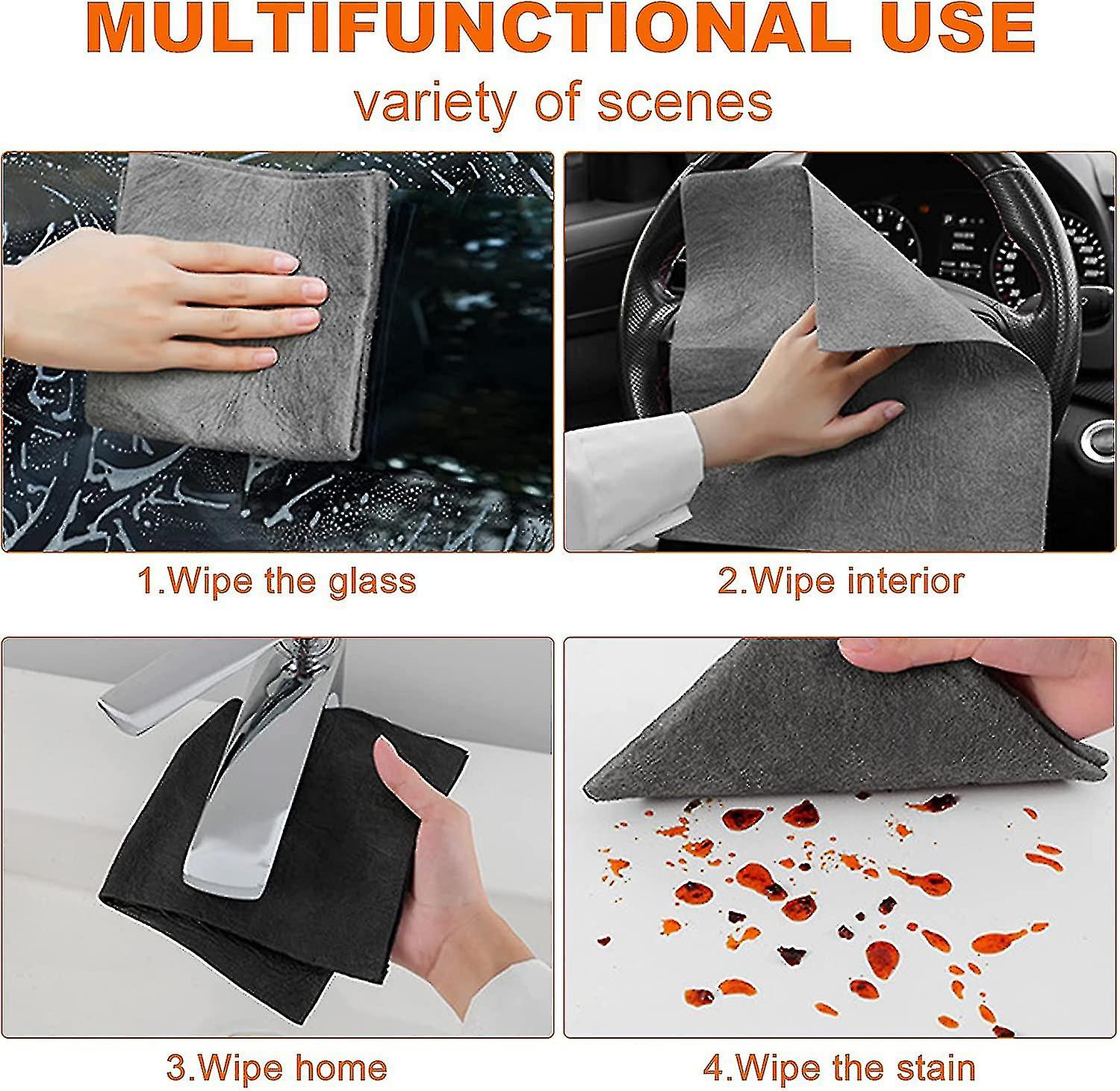 MULTIFUNCTIONAL USE

variety of scenes

1.Wipe the glass

2.Wipe interior

3.Wipe home

4.Wipe the stain