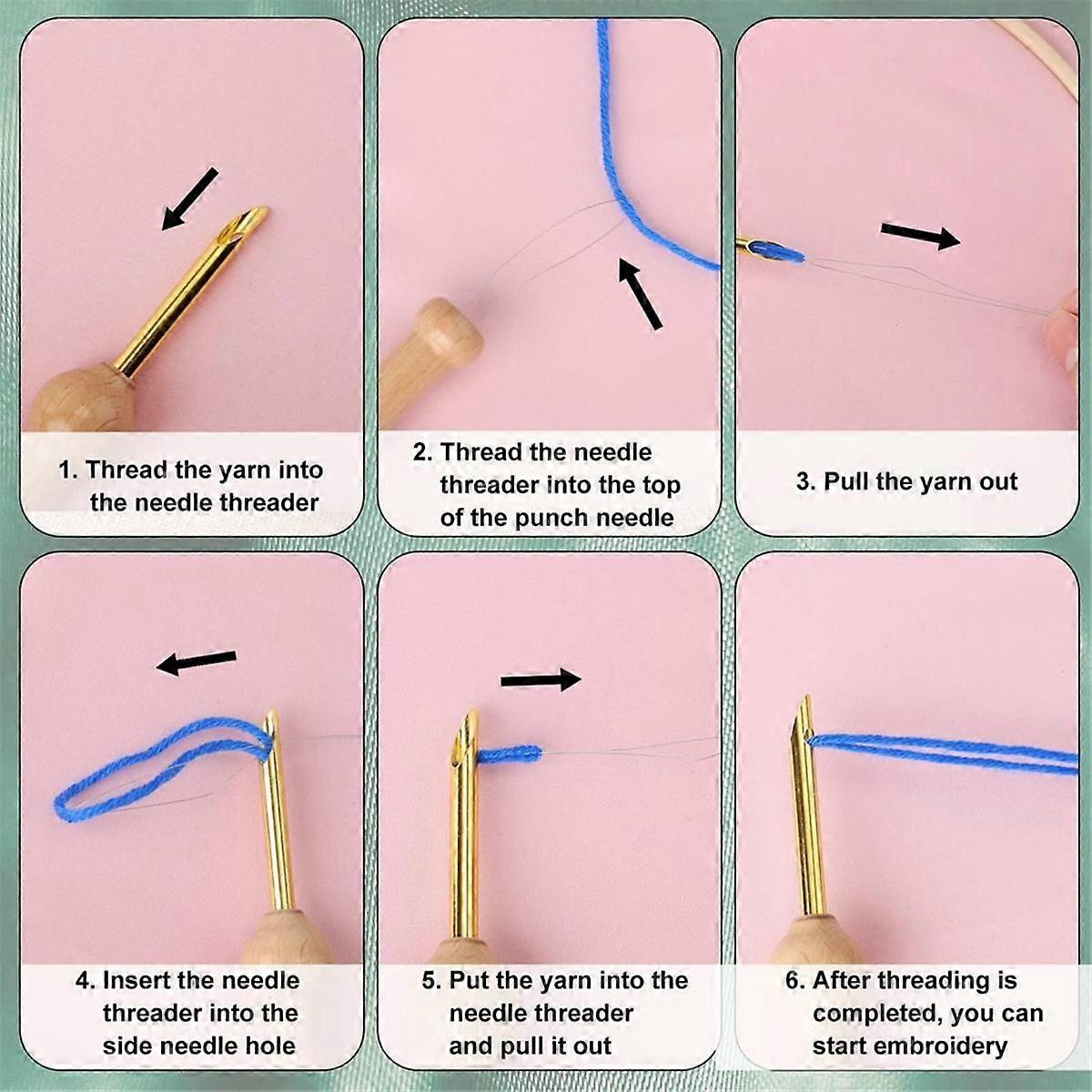 1. Thread the yarn into the needle threader

2. Thread the needle threader into the top of the punch needle

3. Pull the yarn out

4. Insert the needle threader into the side needle hole

5. Put the yarn into the needle threader and pull it out

6. After threading is completed, you can start embroidery