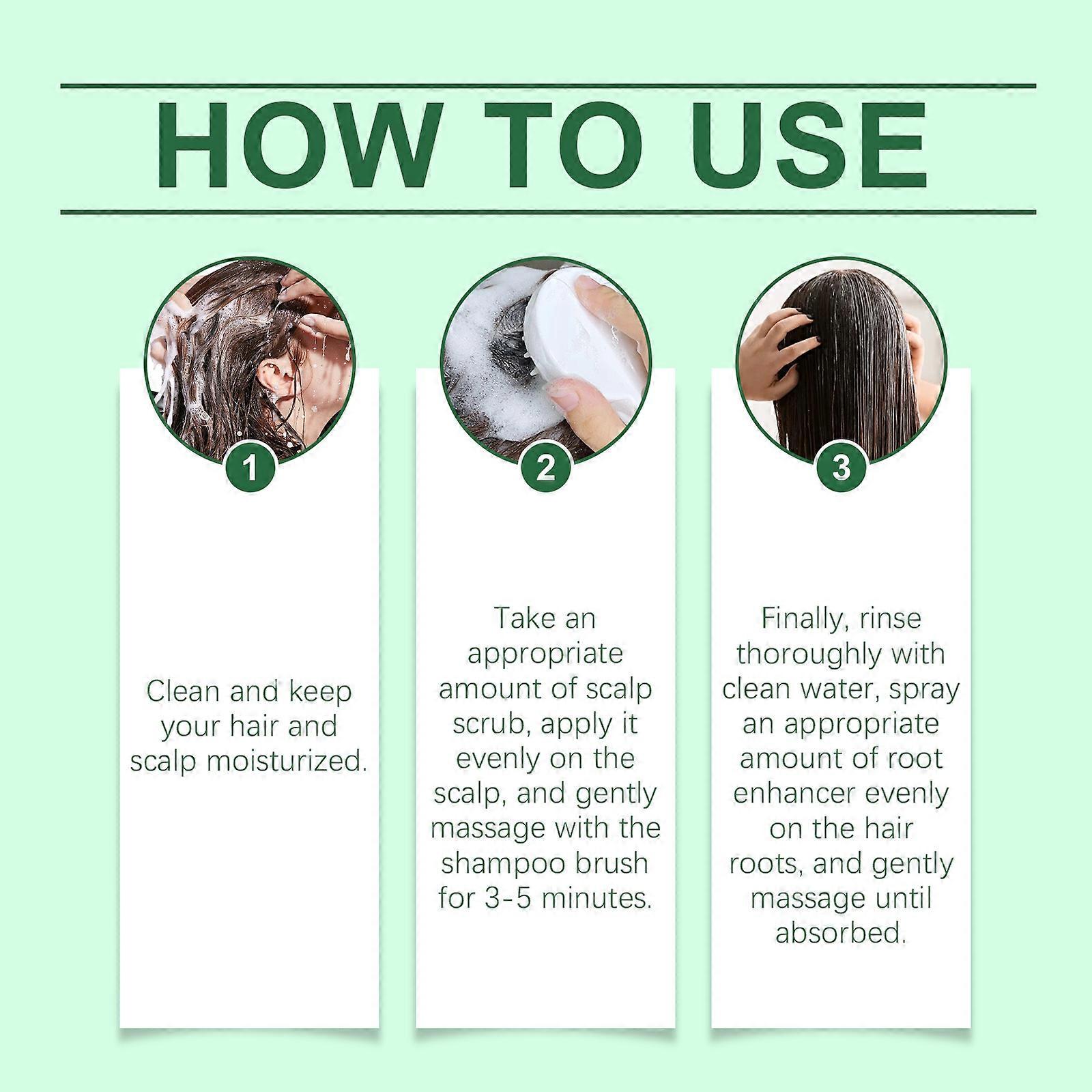 HOW TO USE

1

Clean and keep your hair and scalp moisturized.

2

Take an appropriate amount of scalp scrub, apply it evenly on the scalp, and gently massage with the shampoo brush for 3-5 minutes.

3

Finally, rinse thoroughly with clean water, spray an appropriate amount of root enhancer evenly on the hair roots, and gently massage until absorbed.