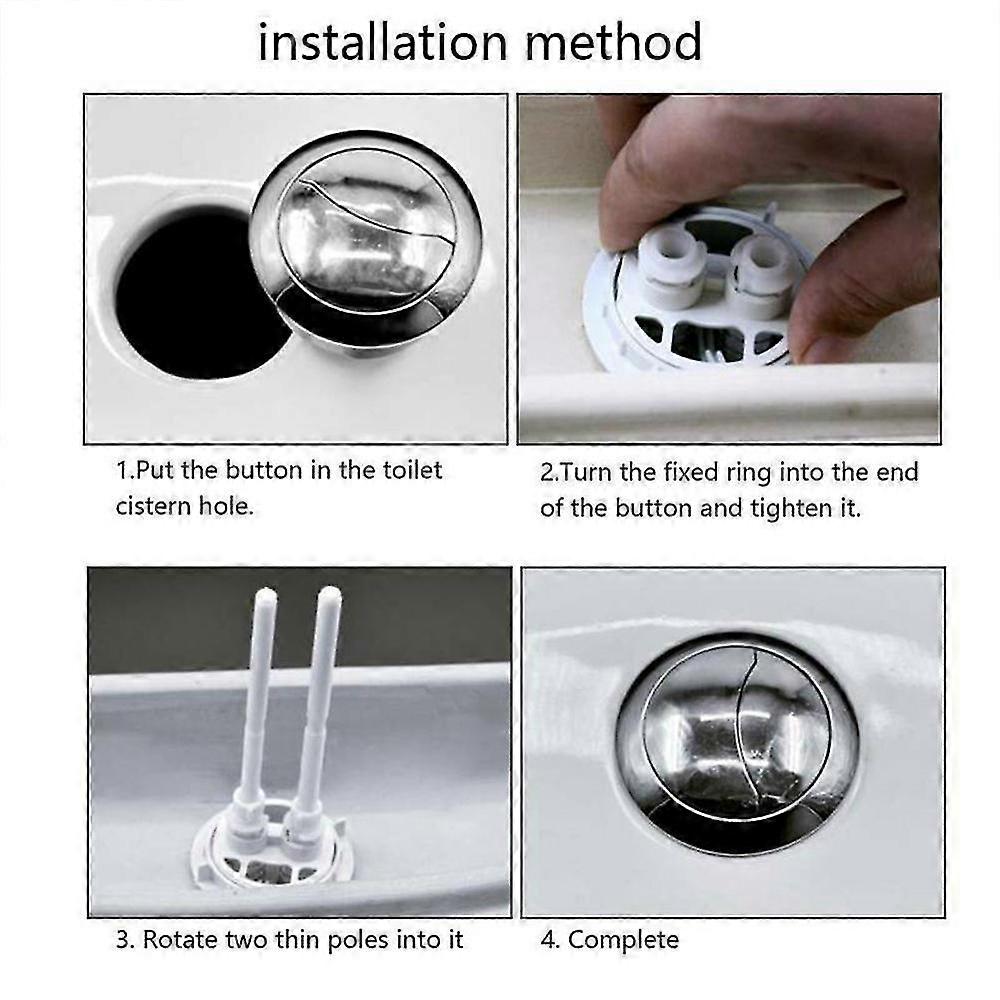 installation method

1.Put the button in the toilet cistern hole.

2.Turn the fixed ring into the end of the button and tighten it.

3. Rotate two thin poles into it

4. Complete