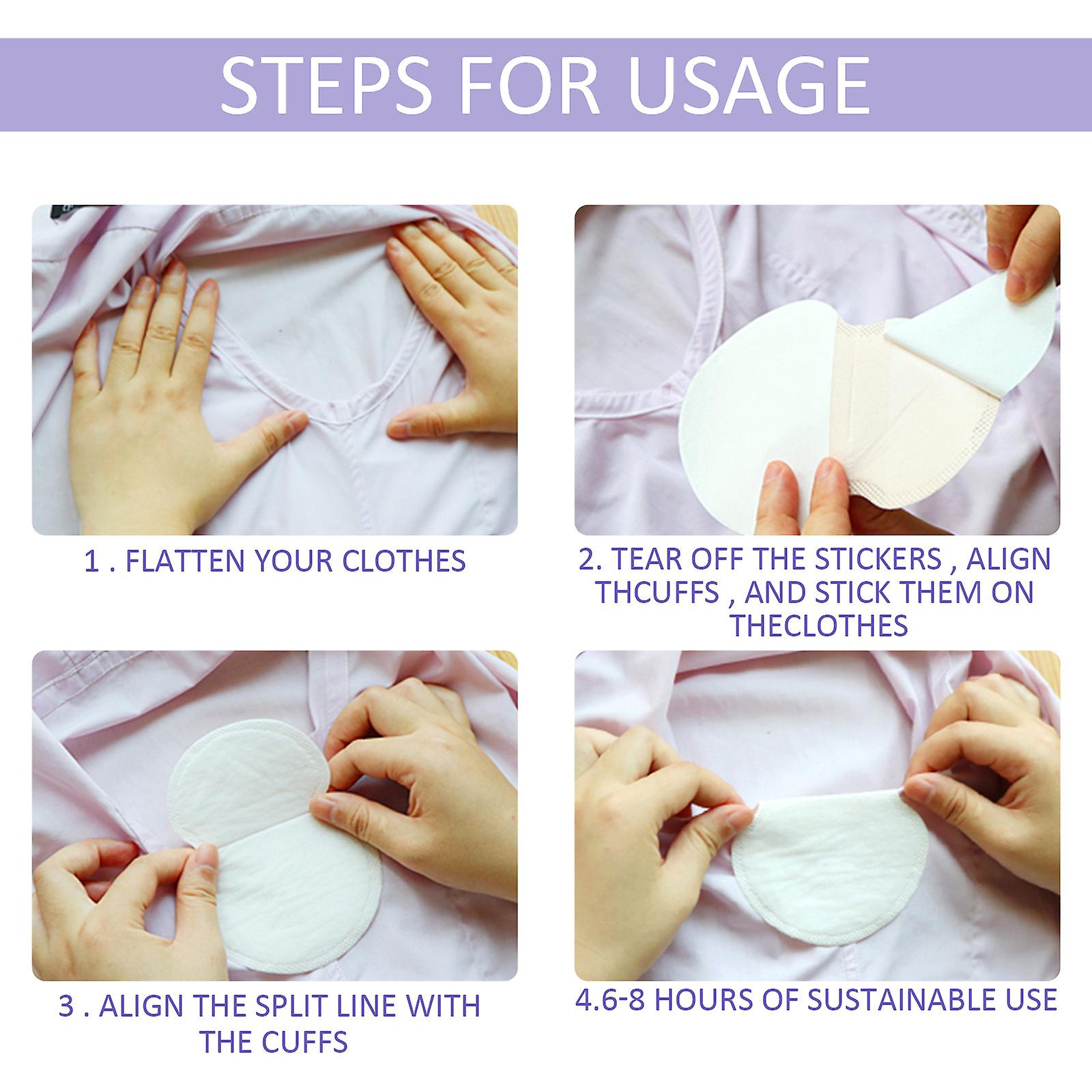 STEPS FOR USAGE

1 . FLATTEN YOUR CLOTHES

2. TEAR OFF THE STICKERS , ALIGN THCUFFS , AND STICK THEM ON THECLOTHES

3 . ALIGN THE SPLIT LINE WITH THE CUFFS

4.6-8 HOURS OF SUSTAINABLE USE