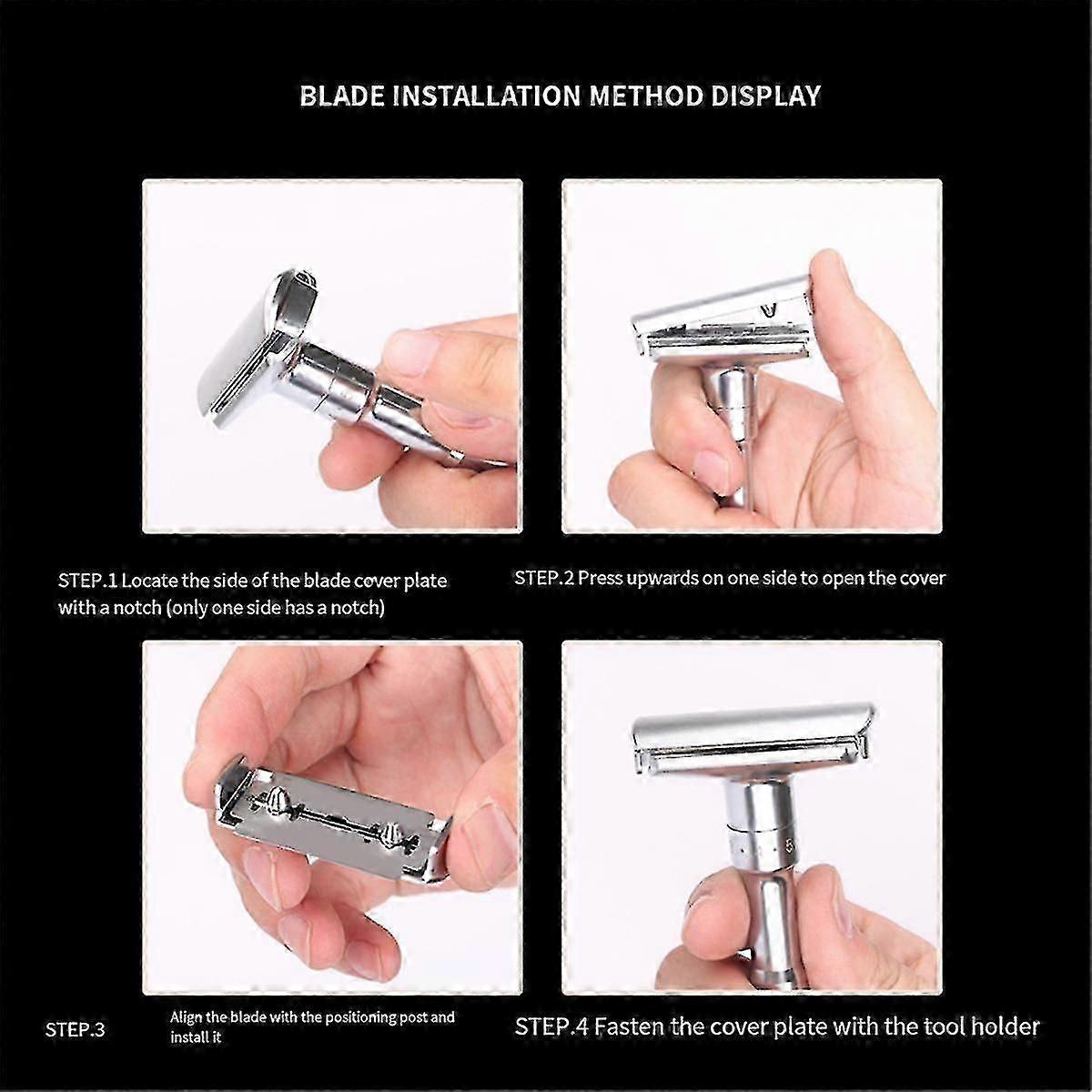 BLADE INSTALLATION METHOD DISPLAY

STEP.1 Locate the side of the blade cover plate with a notch (only one side has a notch)

STEP.2 Press upwards on one side to open the cover

STEP.3

Align the blade with the positioning post and install it

STEP.4 Fasten the cover plate with the tool holder