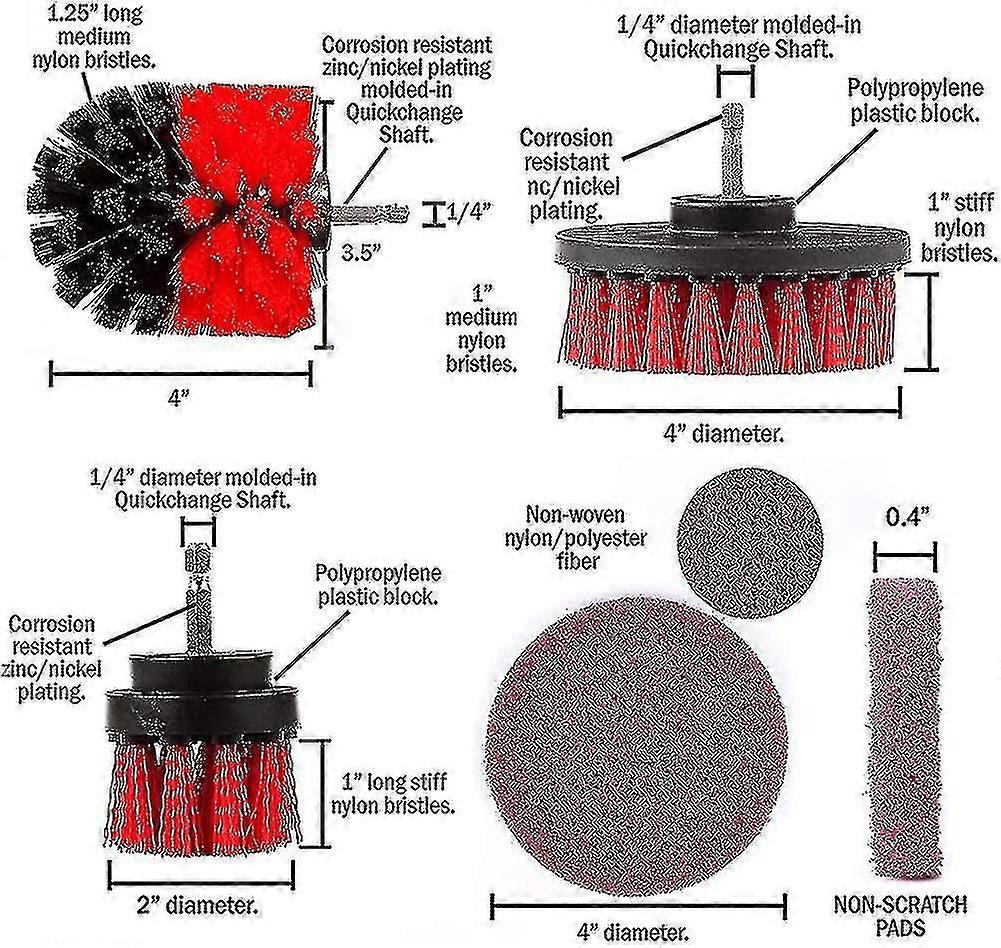 1.25" long medium nylon bristles.

Corrosion resistant zinc/nickel plating molded-in Quickchange Shaft.

1/4"

3.5"

4"

1/4" diameter molded-in Quickchange Shaft.

Polypropylene plastic block.

Corrosion resistant nc/nickel plating.

1" stiff nylon bristles.

1" medium nylon bristles.

4" diameter.

1/4" diameter molded-in Quickchange Shaft.

Polypropylene plastic block.

Corrosion resistant zinc/nickel plating.

1" long stiff nylon bristles.

2" diameter.

Non-woven nylon/polyester fiber

0.4"

4" diameter.

NON-SCRATCH PADS