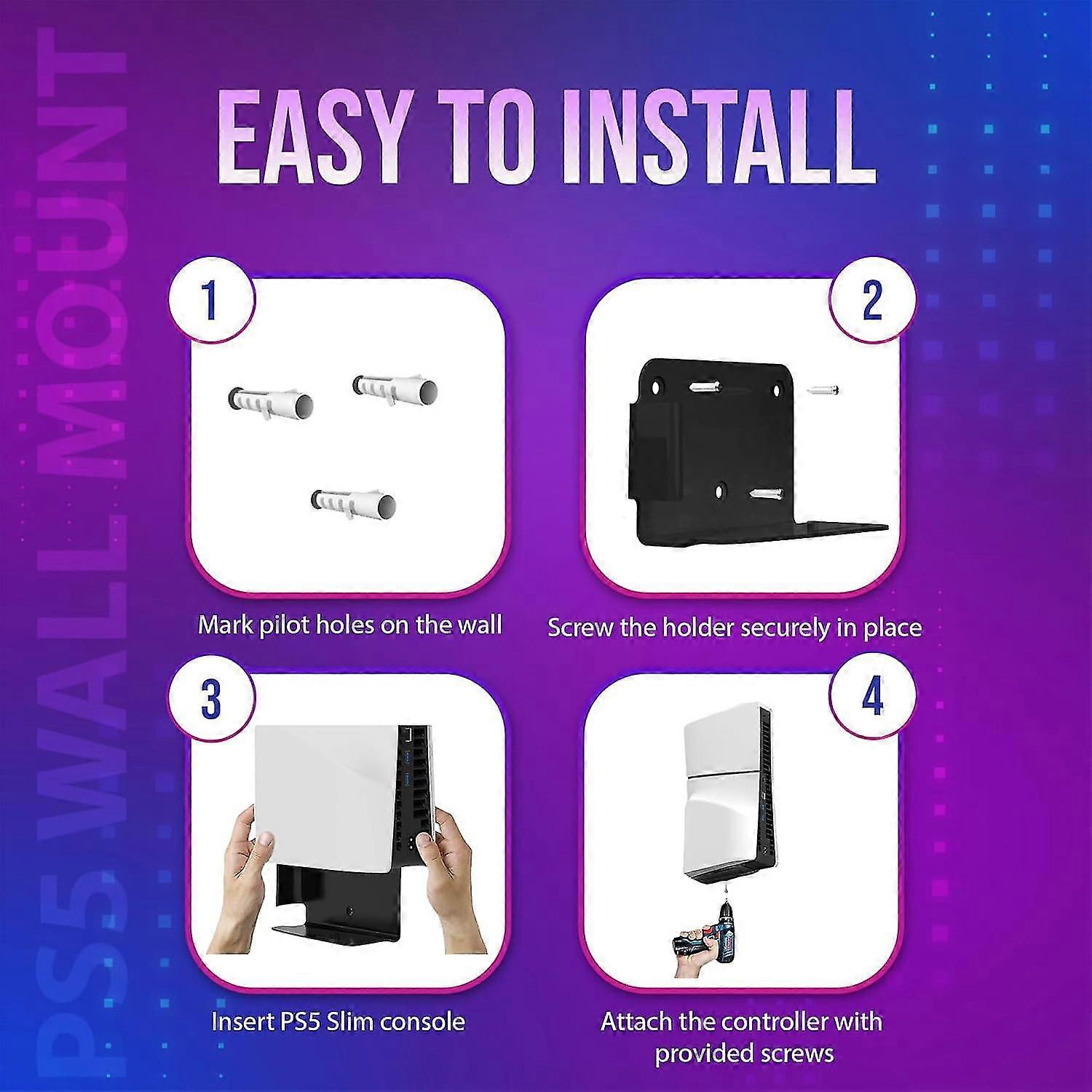 PS5 WALL MOUNT

EASY TO INSTALL

1

Mark pilot holes on the wall

2

Screw the holder securely in place

3

Insert PS5 Slim console

4

Attach the controller with provided screws